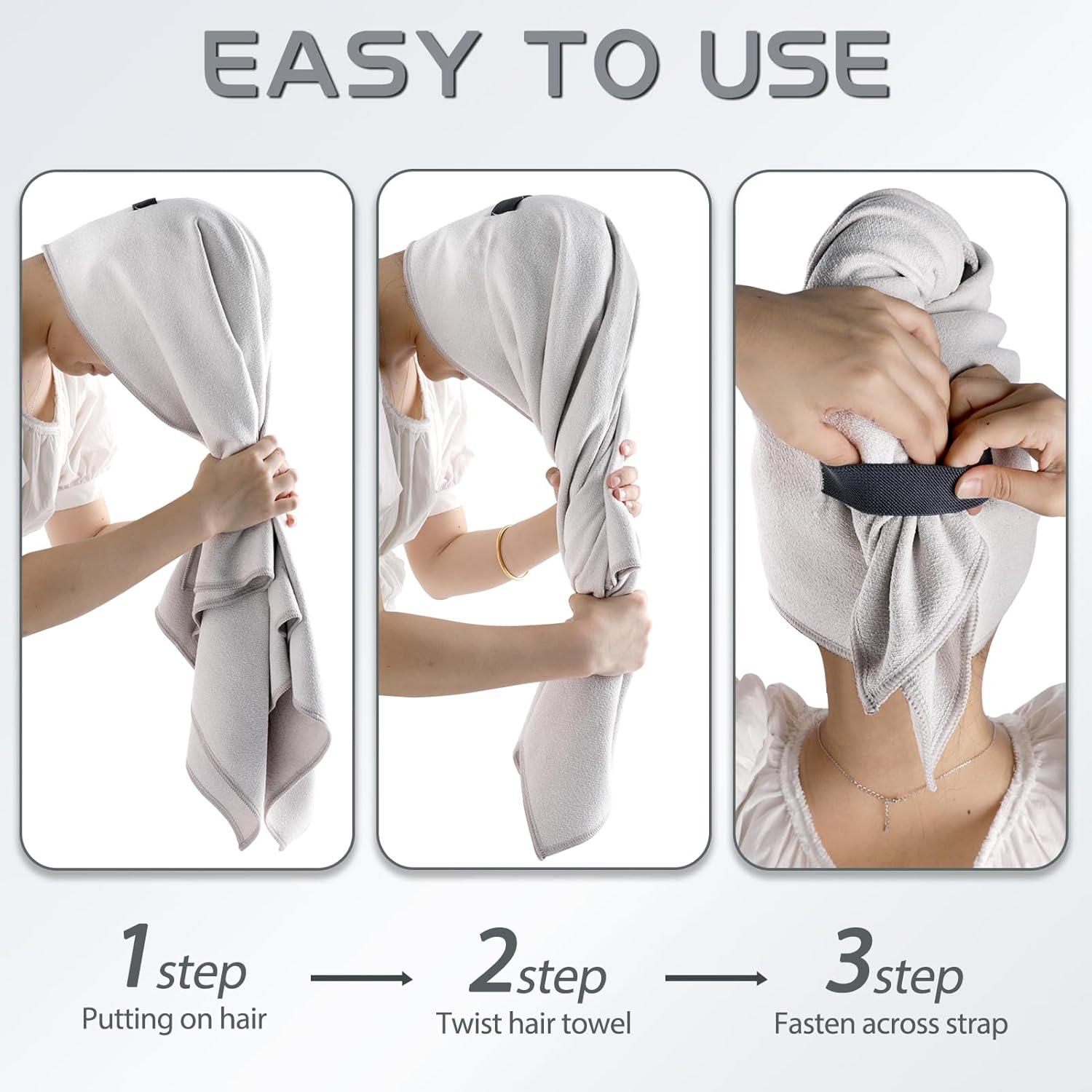 EASY TO USE

1step
Putting on hair

2step
Twist hair towel

3step
Fasten across strap