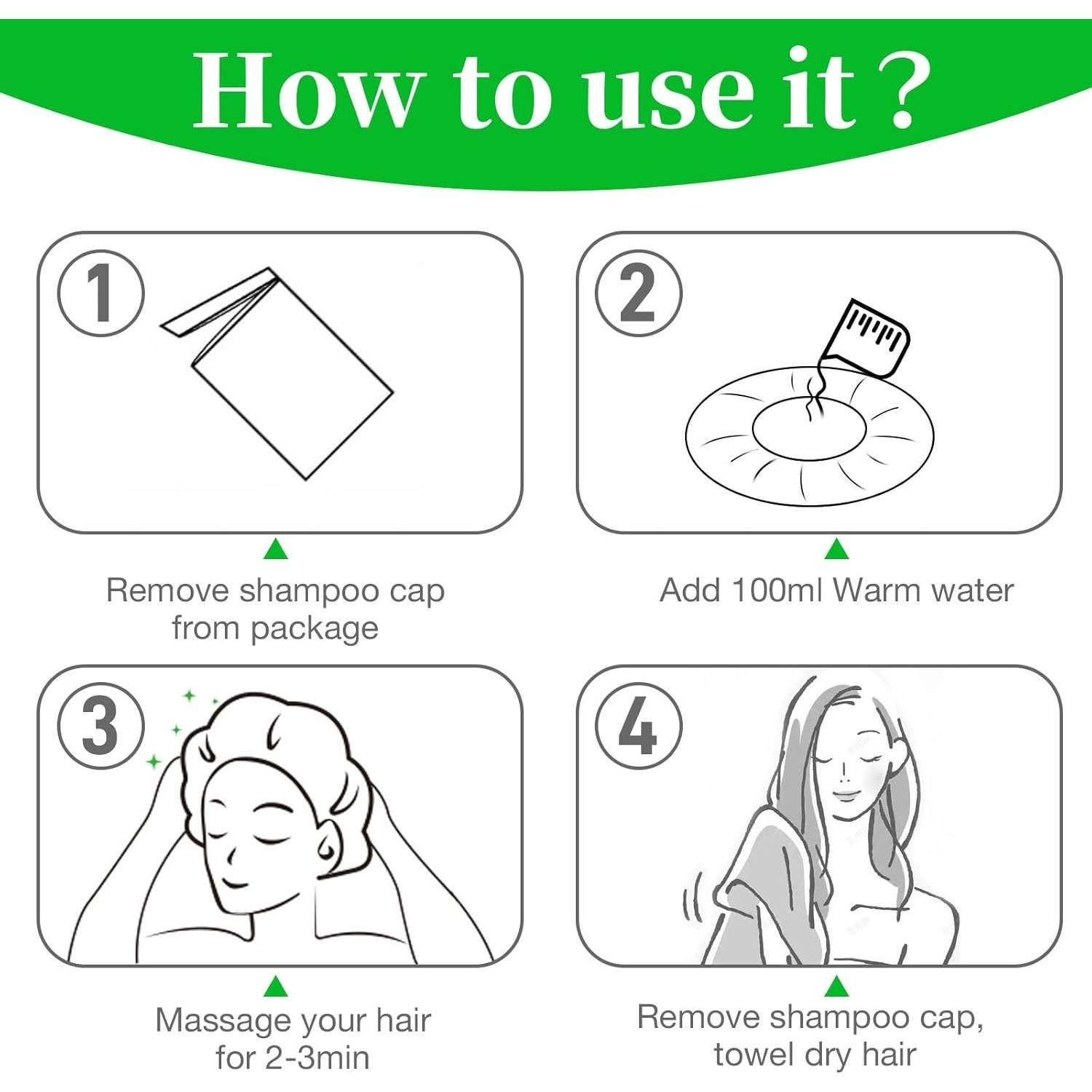 How to use it ?

1

Remove shampoo cap from package

2

Add 100ml Warm water

3

Massage your hair for 2-3min

4

Remove shampoo cap, towel dry hair