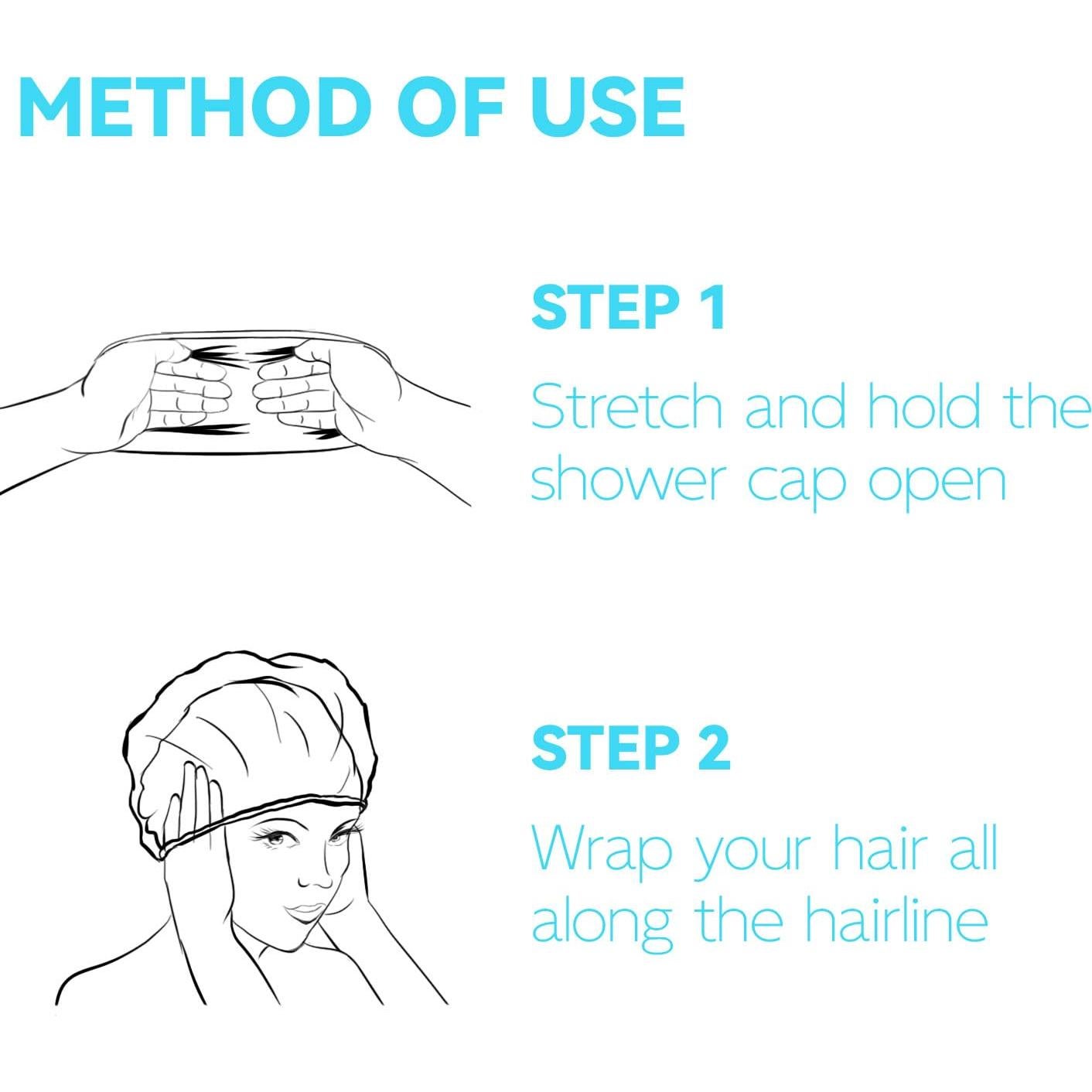 METHOD OF USE

STEP 1

Stretch and hold the shower cap open

STEP 2

Wrap your hair all along the hairline