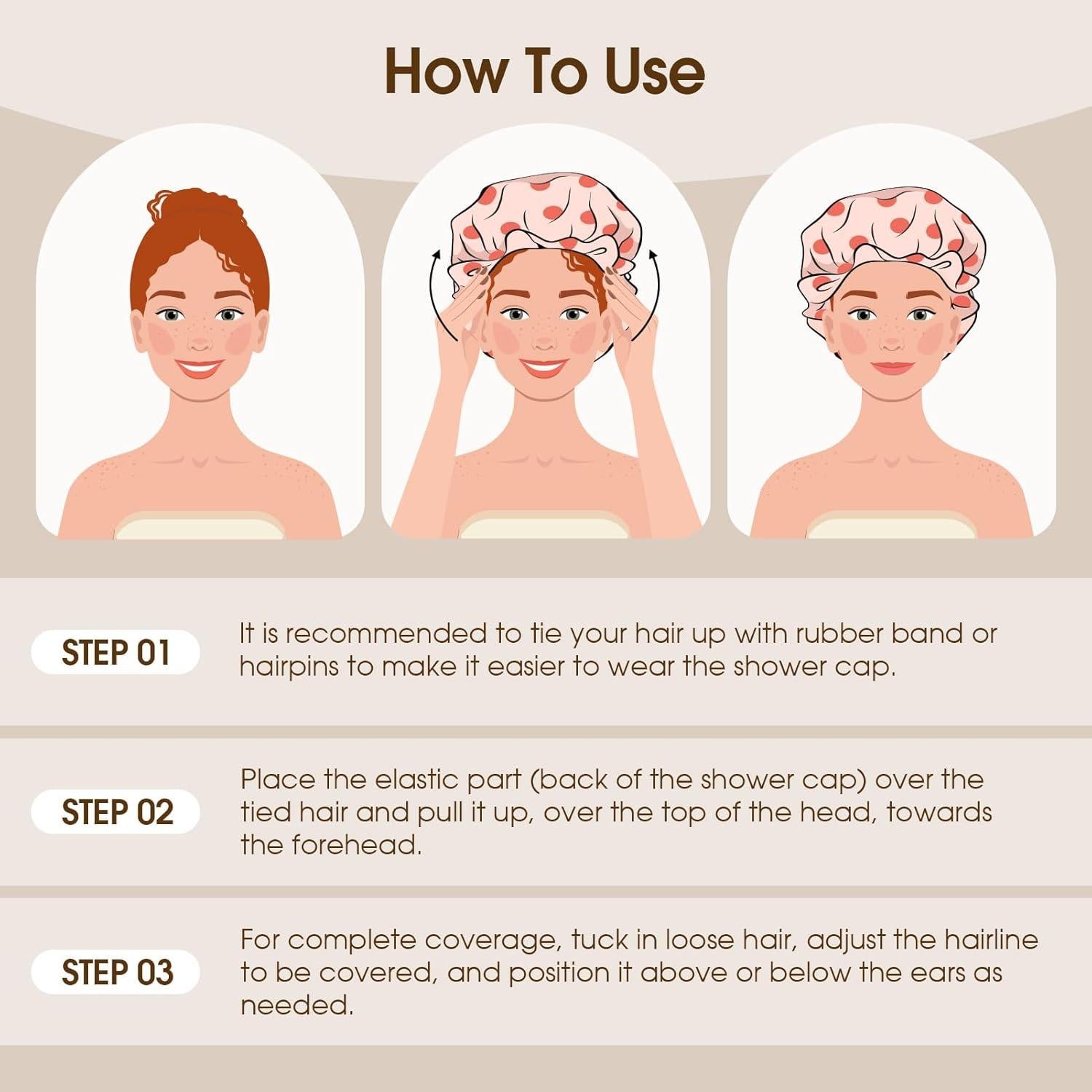 How To Use

STEP 01

It is recommended to tie your hair up with rubber band or hairpins to make it easier to wear the shower cap.

STEP 02

Place the elastic part (back of the shower cap) over the tied hair and pull it up, over the top of the head, towards the forehead.

STEP 03

For complete coverage, tuck in loose hair, adjust the hairline to be covered, and position it above or below the ears as needed.