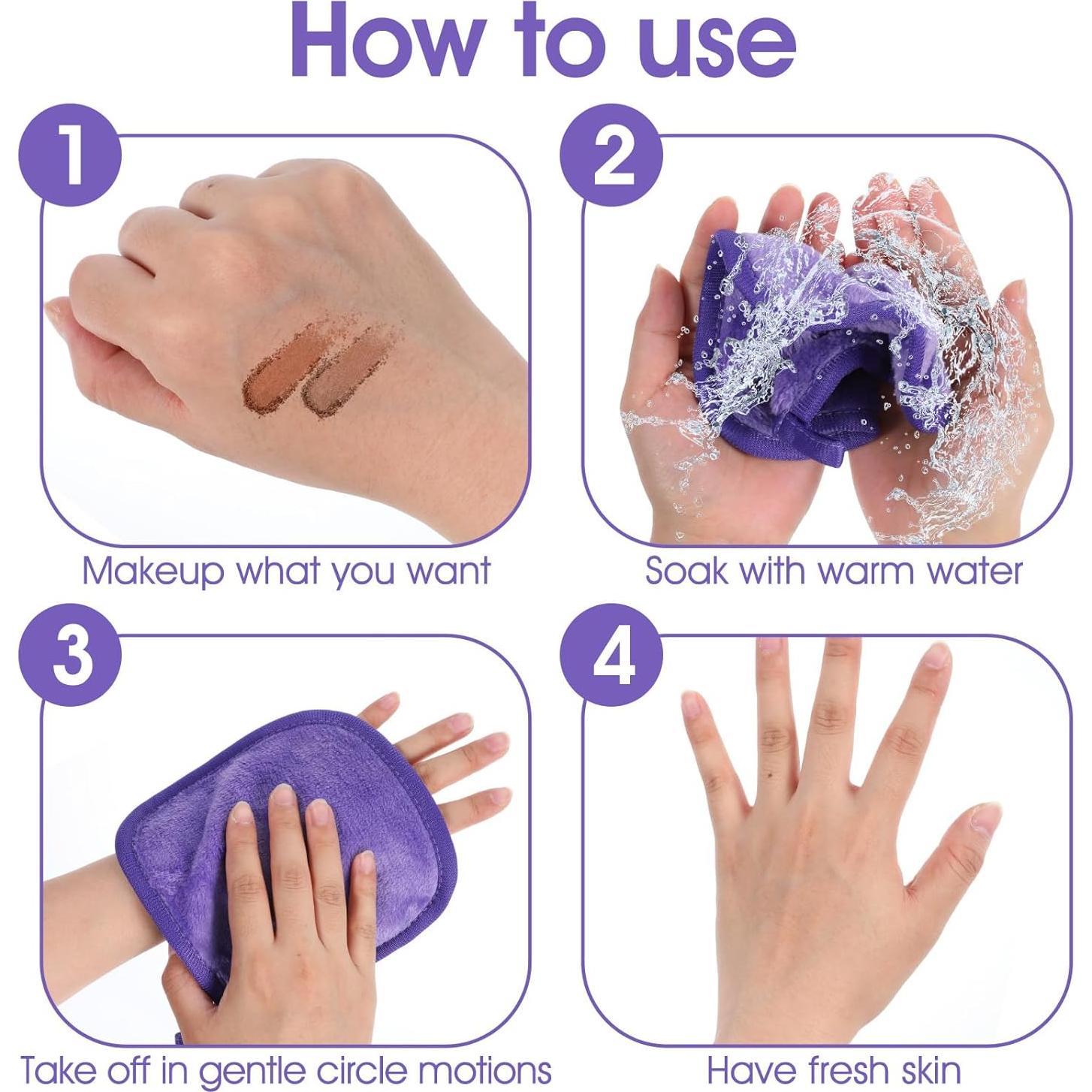 How to use

1

Makeup what you want

2

Soak with warm water

3

Take off in gentle circle motions

4

Have fresh skin