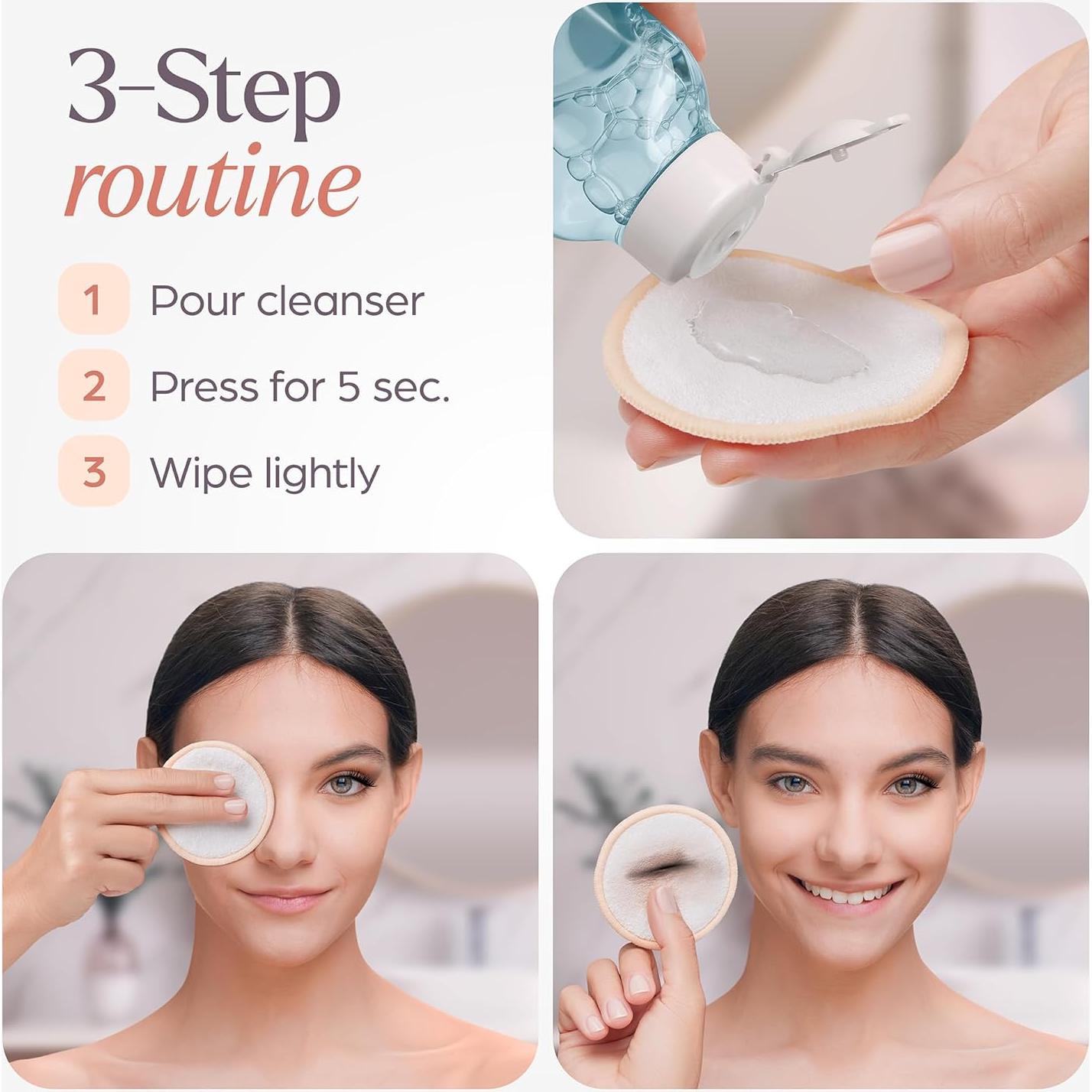 3-Step
routine

1 Pour cleanser

2 Press for 5 sec.

3 Wipe lightly