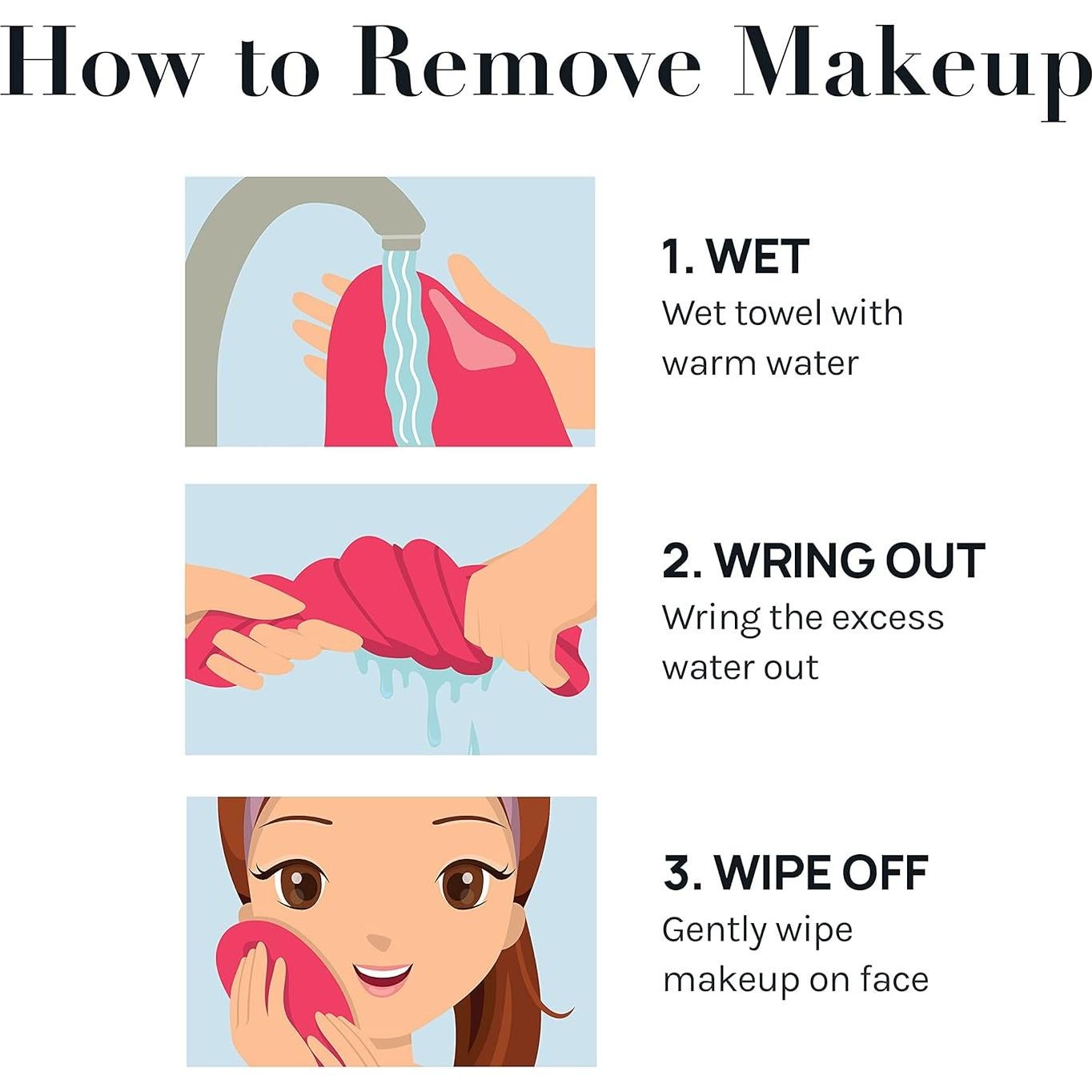 How to Remove Makeup

1. WET
Wet towel with warm water

2. WRING OUT
Wring the excess water out

3. WIPE OFF
Gently wipe makeup on face