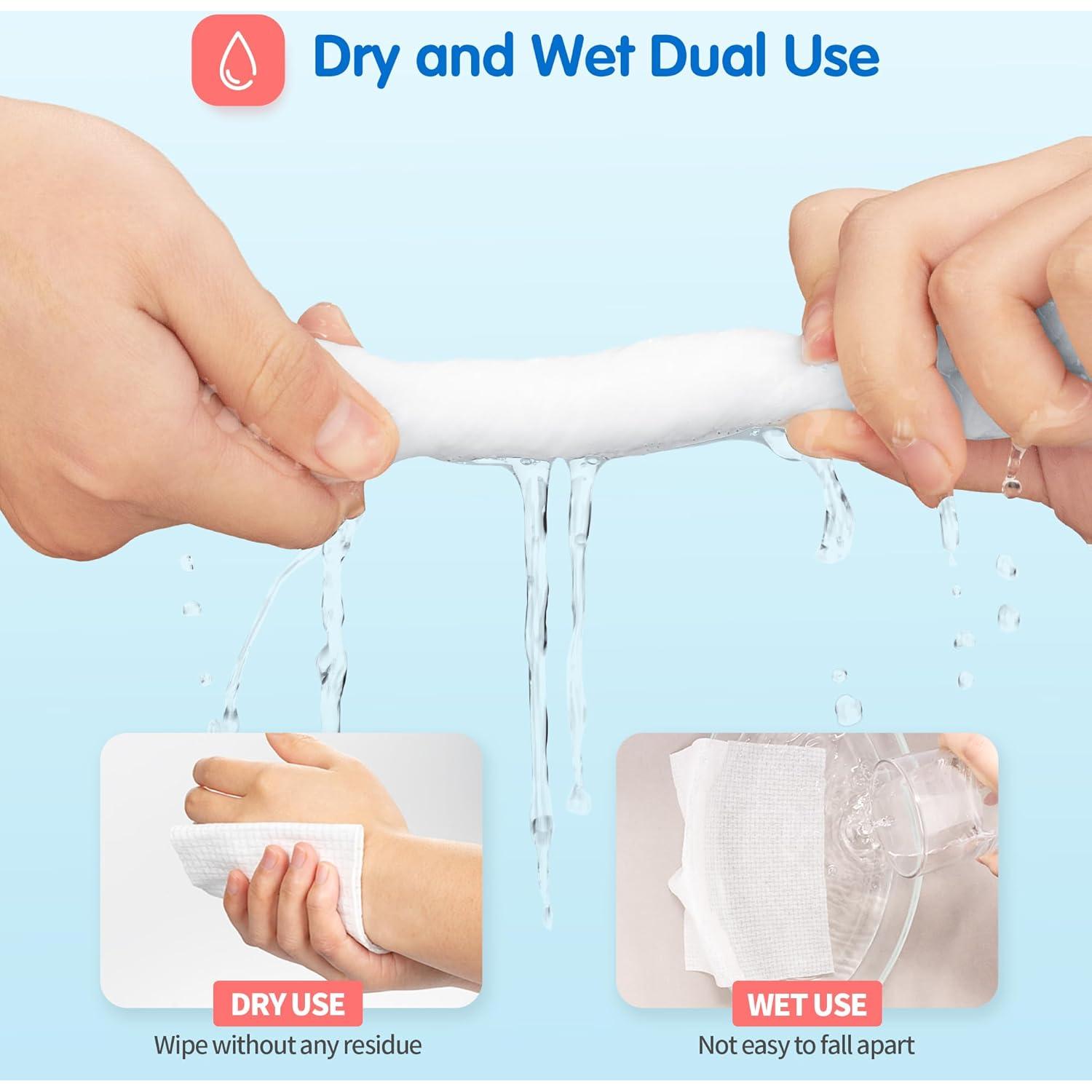 Dry and Wet Dual Use

DRY USE
Wipe without any residue

WET USE
Not easy to fall apart