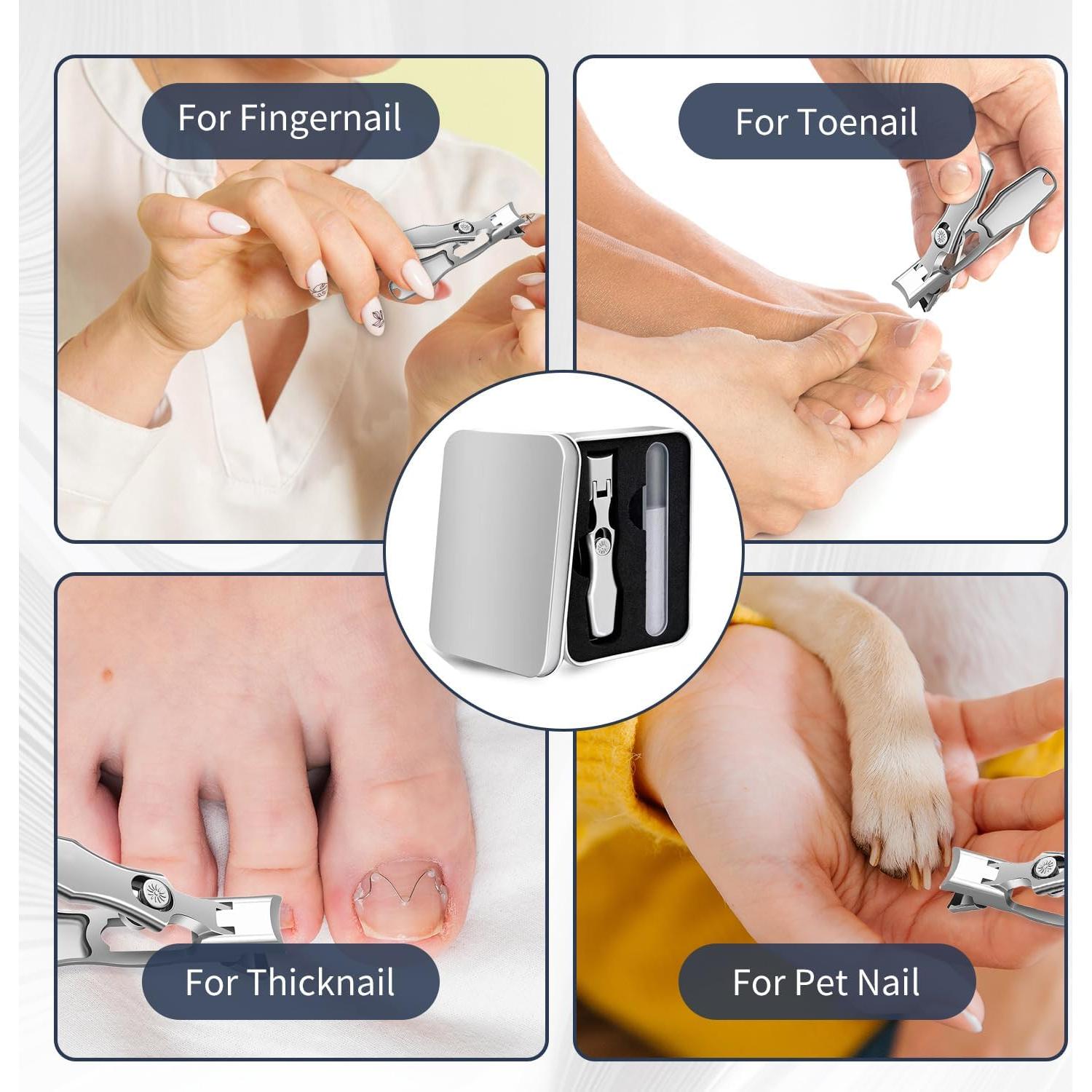 For Fingernail

For Toenail

For Thicknail

For Pet Nail