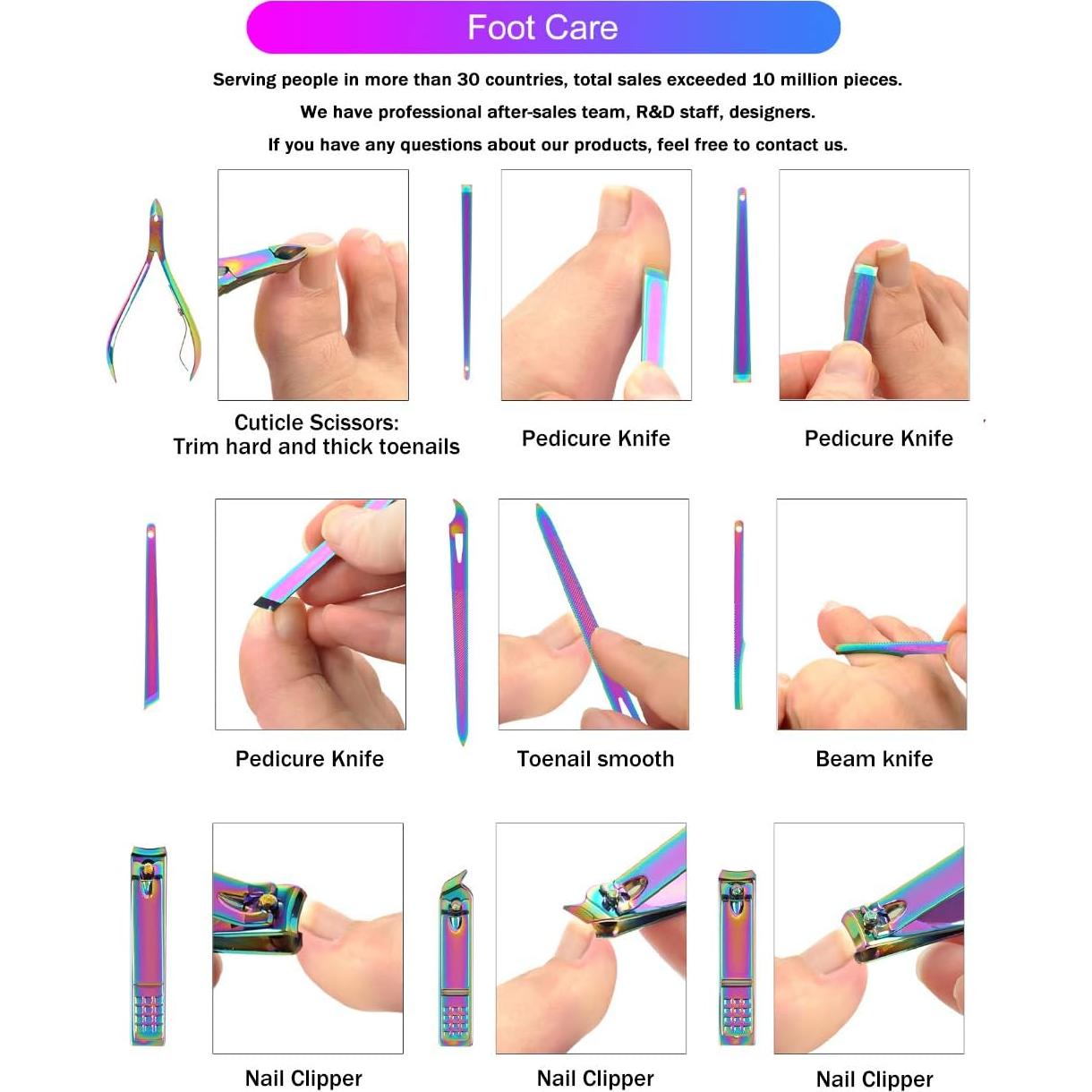 Foot Care

Serving people in more than 30 countries, total sales exceeded 10 million pieces.

We have professional after-sales team, R&D staff, designers.

If you have any questions about our products, feel free to contact us.

Cuticle Scissors:
Trim hard and thick toenails

Pedicure Knife

Pedicure Knife

Pedicure Knife

Toenail smooth

Beam knife

Nail Clipper

Nail Clipper

Nail Clipper