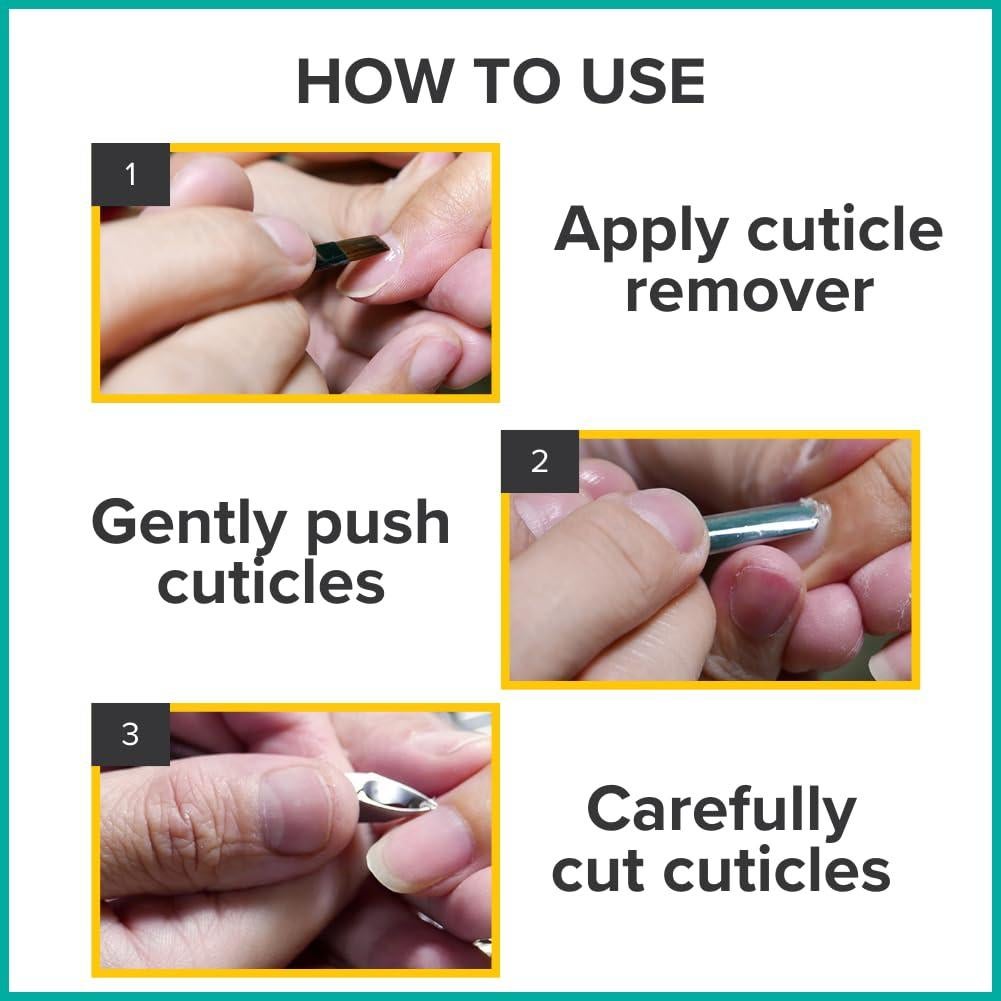 HOW TO USE

1

Apply cuticle remover

2

Gently push cuticles

3

Carefully cut cuticles