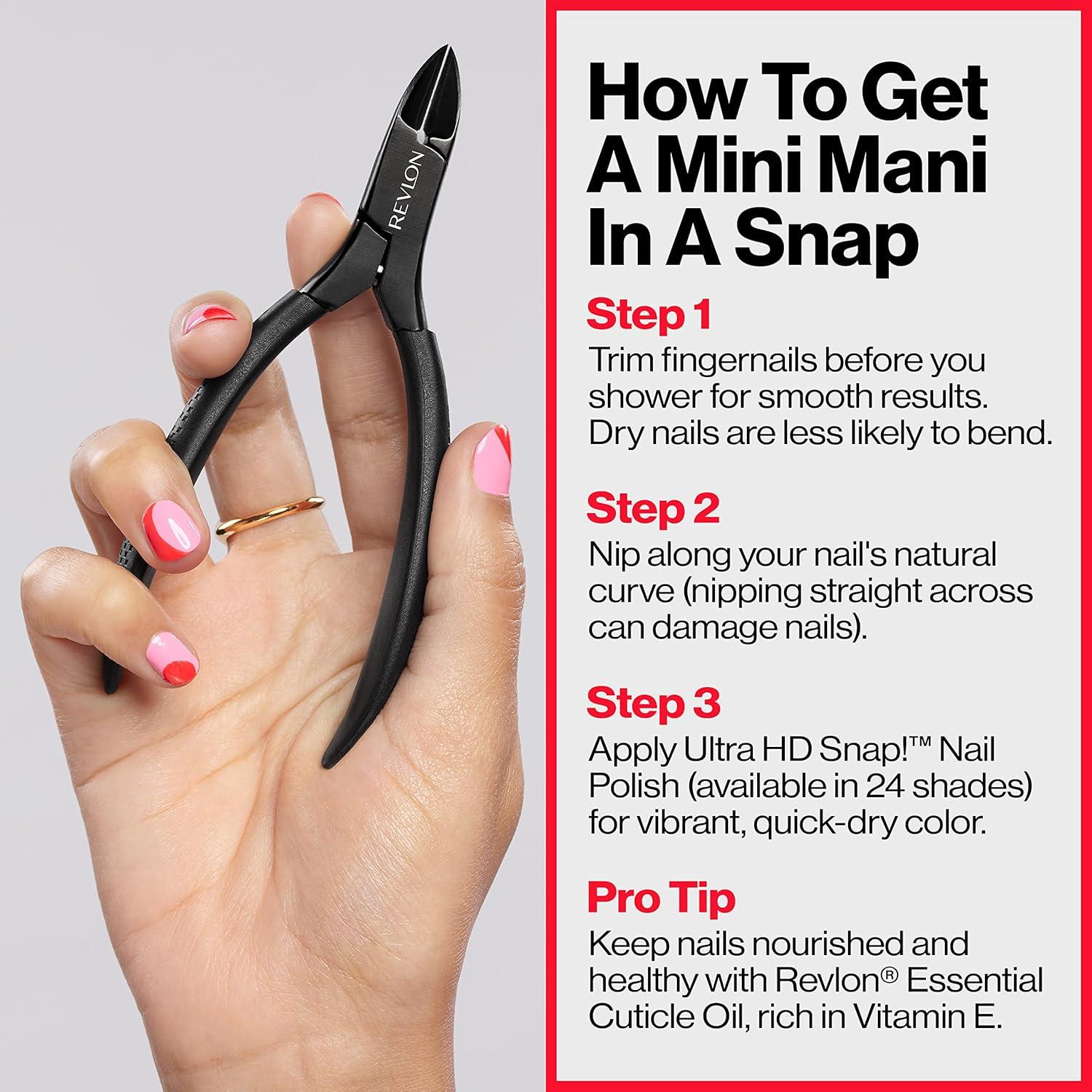 REVLON

How To Get A Mini Mani In A Snap

Step 1
Trim fingernails before you shower for smooth results. Dry nails are less likely to bend.

Step 2
Nip along your nail's natural curve (nipping straight across can damage nails).

Step 3
Apply Ultra HD Snap!™ Nail Polish (available in 24 shades) for vibrant, quick-dry color.

Pro Tip
Keep nails nourished and healthy with Revlon® Essential Cuticle Oil, rich in Vitamin E.