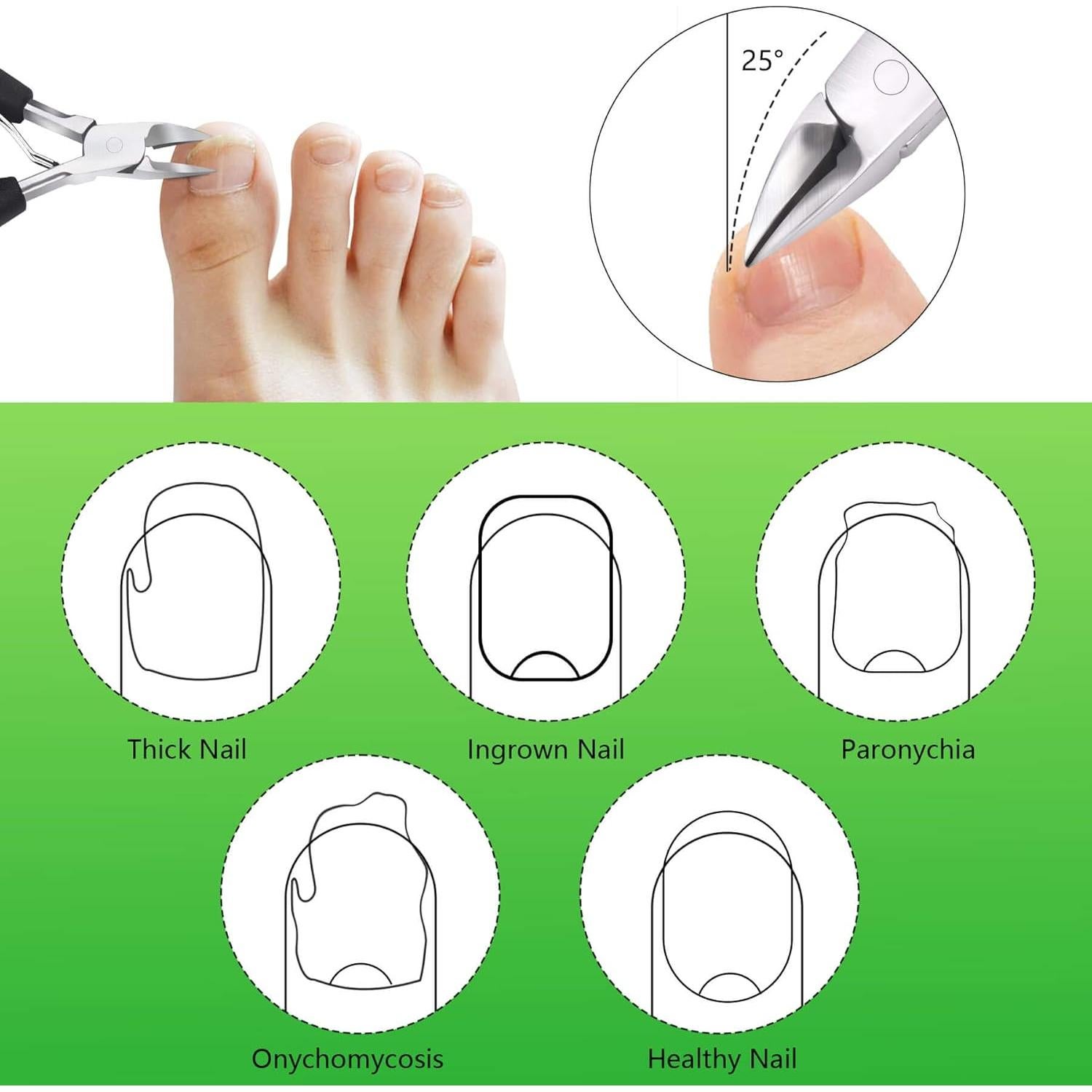 25°

Thick Nail

Ingrown Nail

Paronychia

Onychomycosis

Healthy Nail