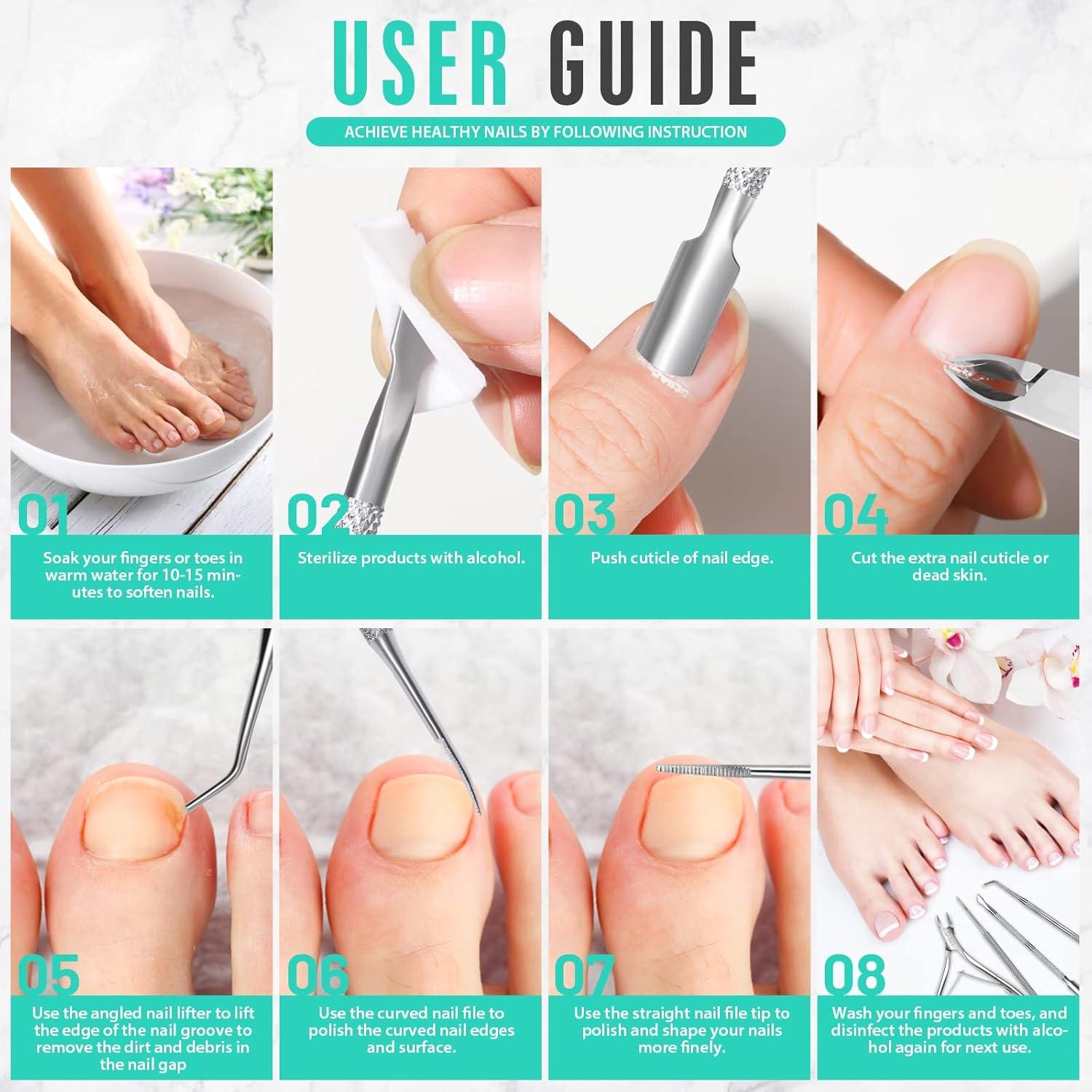 USER GUIDE

ACHIEVE HEALTHY NAILS BY FOLLOWING INSTRUCTION

01

Soak your fingers or toes in warm water for 10-15 minutes to soften nails.

02

Sterilize products with alcohol.

03

Push cuticle of nail edge.

04

Cut the extra nail cuticle or dead skin.

05

Use the angled nail lifter to lift the edge of the nail groove to remove the dirt and debris in the nail gap

06

Use the curved nail file to polish the curved nail edges and surface.

07

Use the straight nail file tip to polish and shape your nails more finely.

08

Wash your fingers and toes, and disinfect the products with alcohol again for next use.