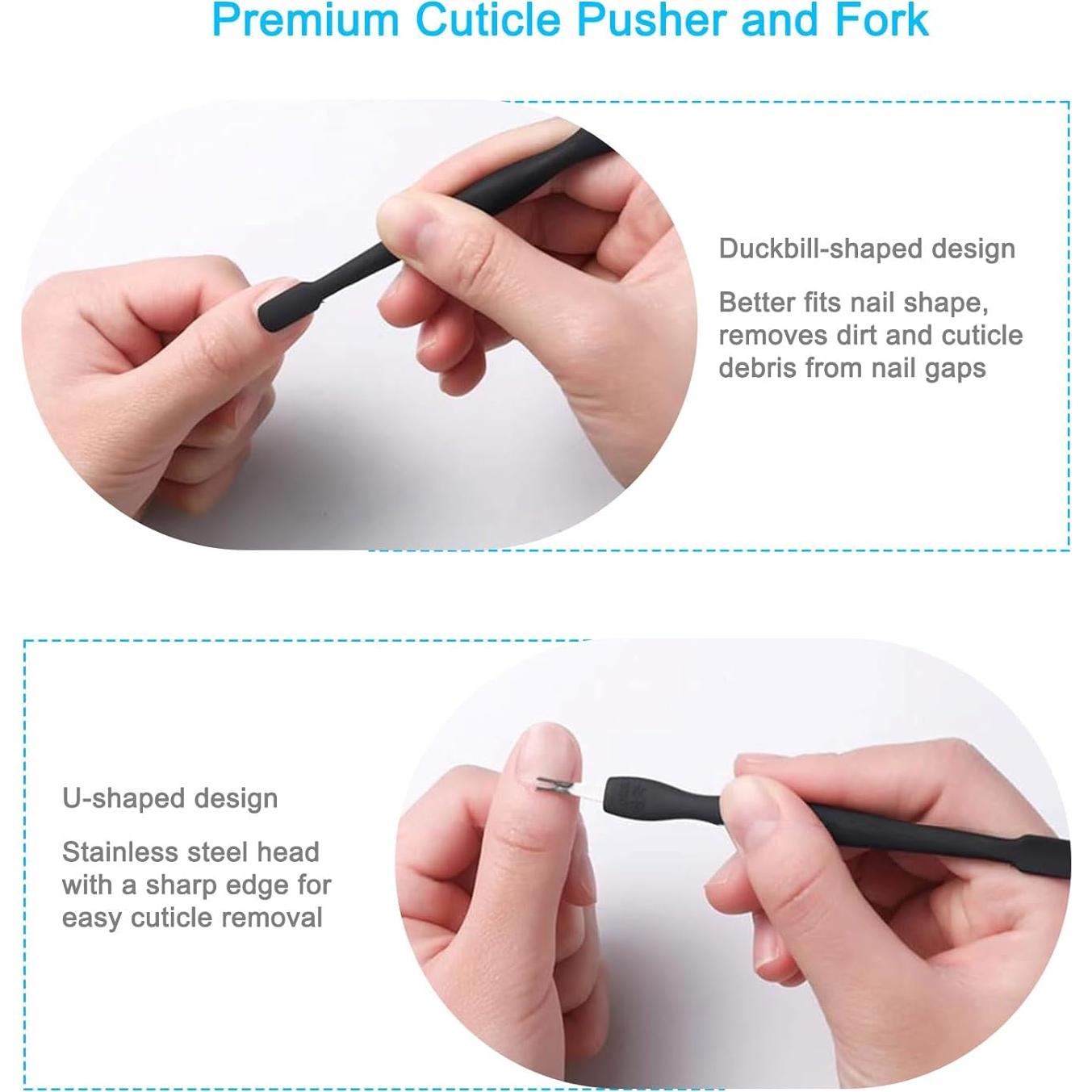 Premium Cuticle Pusher and Fork

Duckbill-shaped design

Better fits nail shape, removes dirt and cuticle debris from nail gaps

U-shaped design

Stainless steel head with a sharp edge for easy cuticle removal