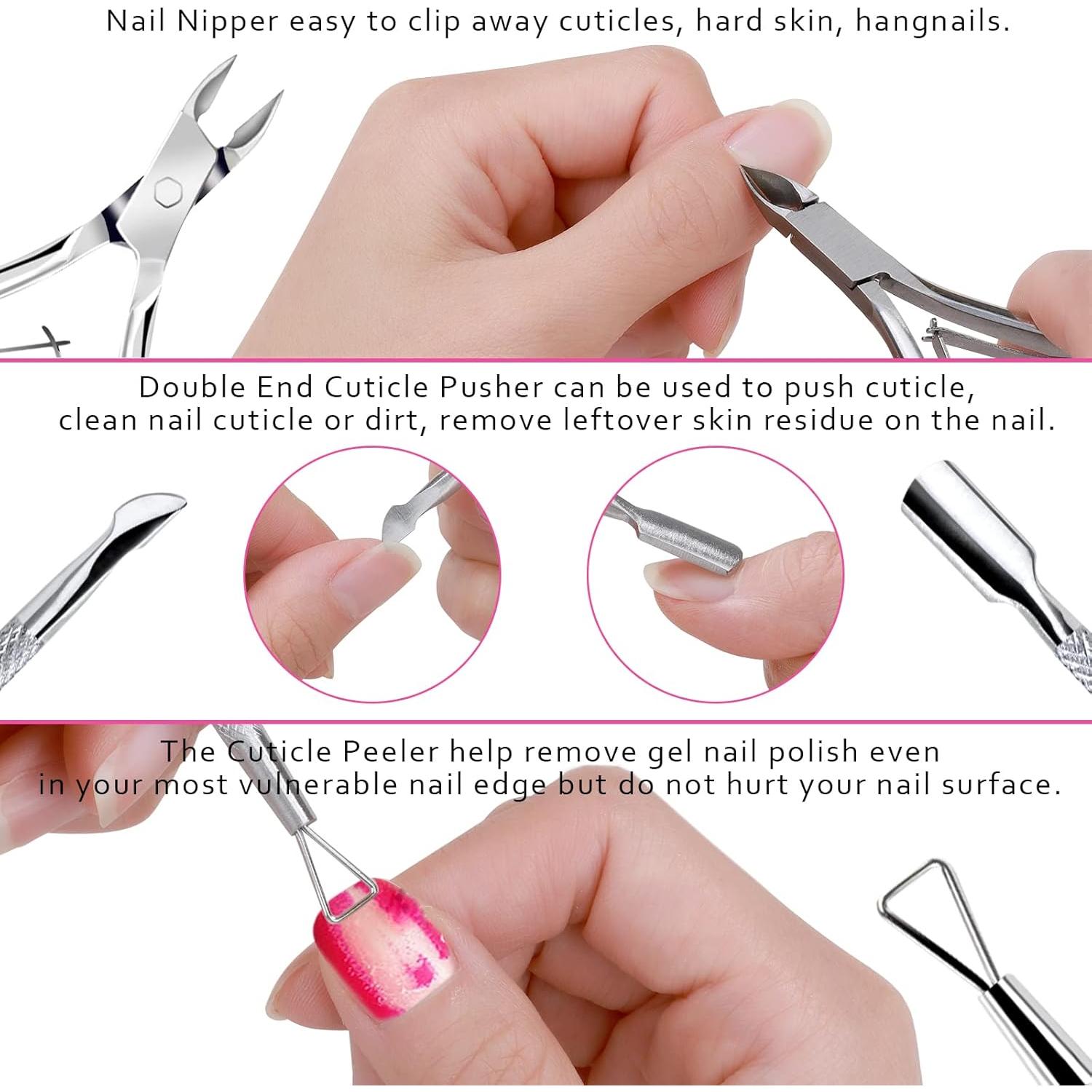 Nail Nipper easy to clip away cuticles, hard skin, hangnails.

Double End Cuticle Pusher can be used to push cuticle, clean nail cuticle or dirt, remove leftover skin residue on the nail.

The Cuticle Peeler help remove gel nail polish even in your most vulnerable nail edge but do not hurt your nail surface.