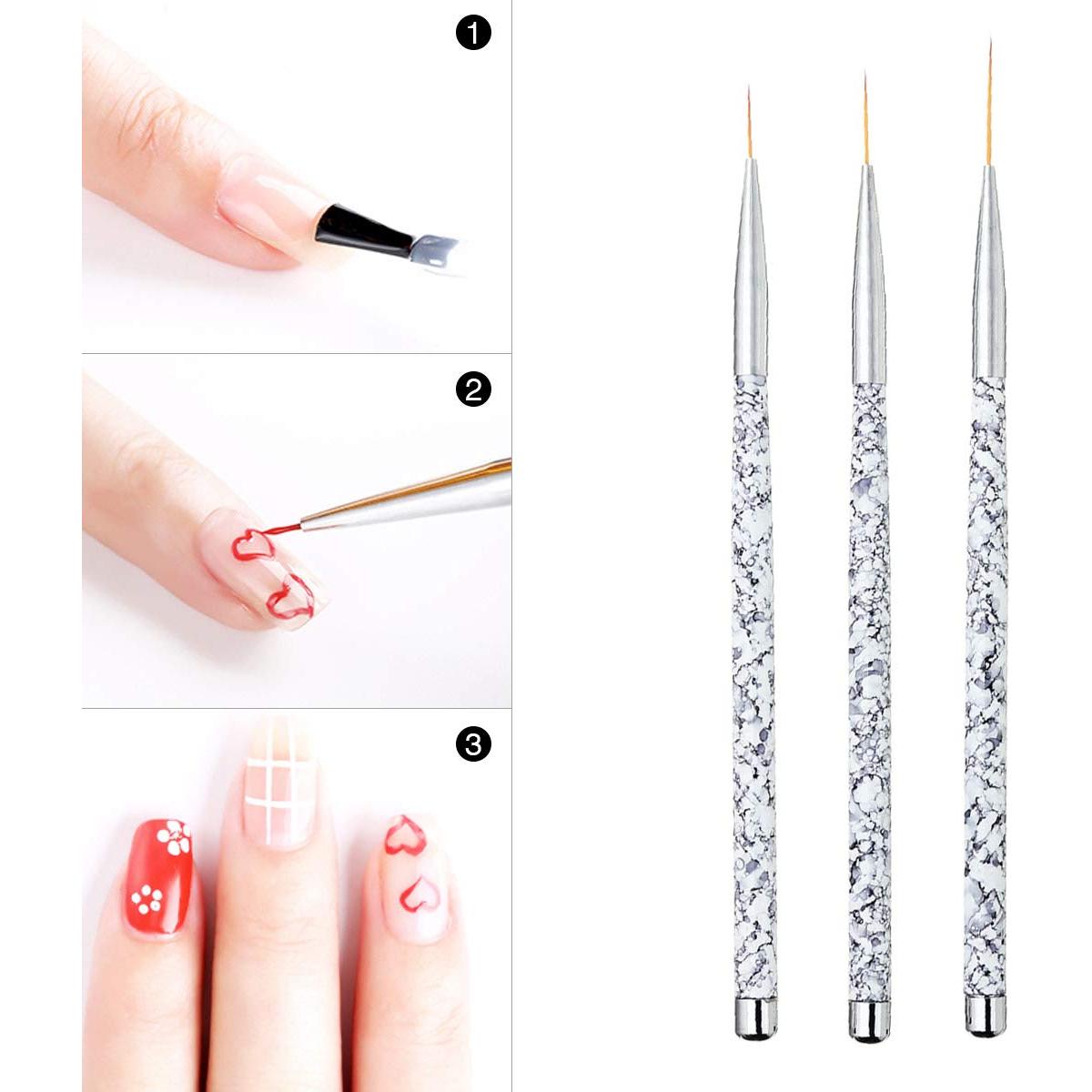 1

2

3