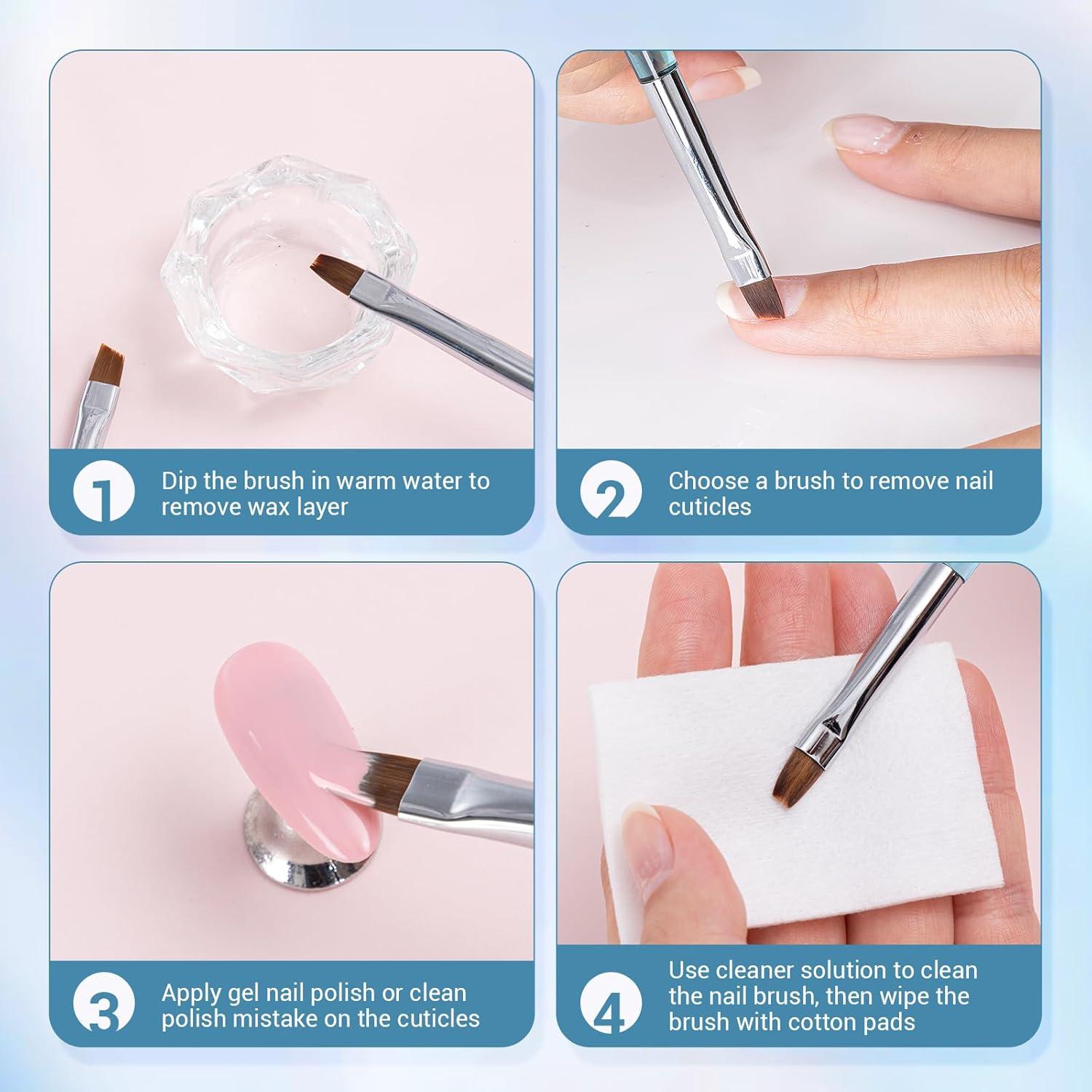 1 Dip the brush in warm water to remove wax layer

2 Choose a brush to remove nail cuticles

3 Apply gel nail polish or clean polish mistake on the cuticles

4 Use cleaner solution to clean the nail brush, then wipe the brush with cotton pads