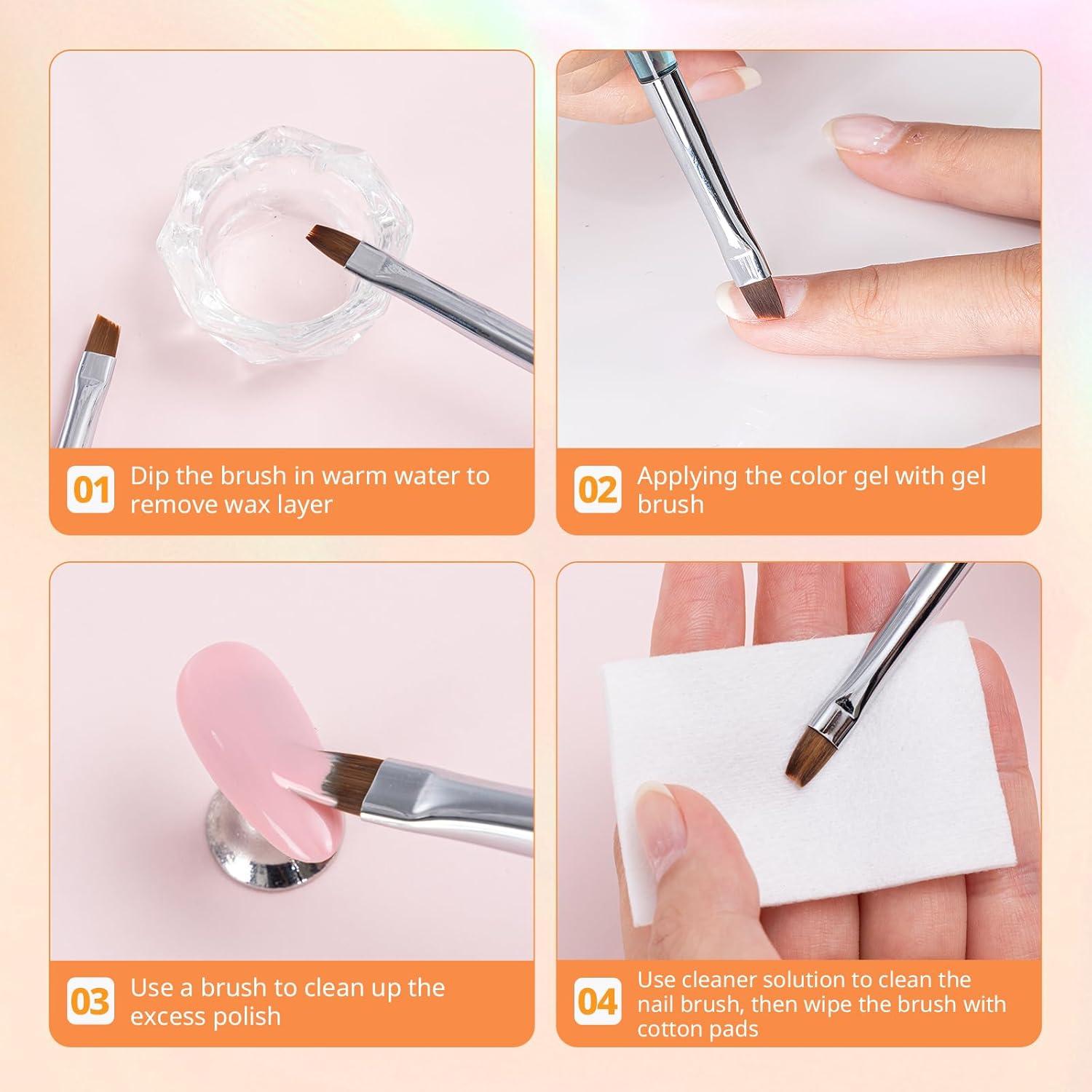 01 Dip the brush in warm water to remove wax layer

02 Applying the color gel with gel brush

03 Use a brush to clean up the excess polish

04 Use cleaner solution to clean the nail brush, then wipe the brush with cotton pads