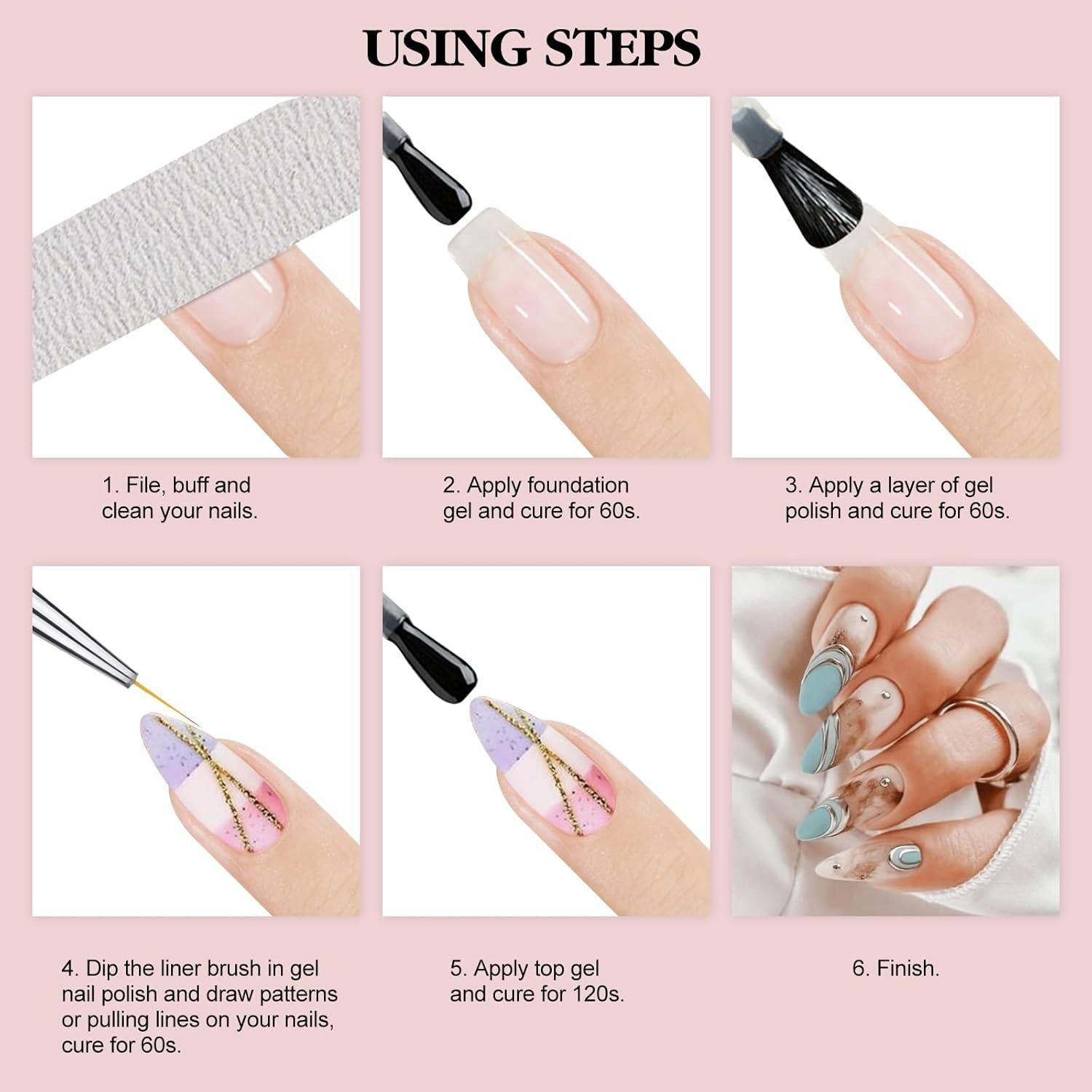 USING STEPS

1. File, buff and clean your nails.

2. Apply foundation gel and cure for 60s.

3. Apply a layer of gel polish and cure for 60s.

4. Dip the liner brush in gel nail polish and draw patterns or pulling lines on your nails, cure for 60s.

5. Apply top gel and cure for 120s.

6. Finish.