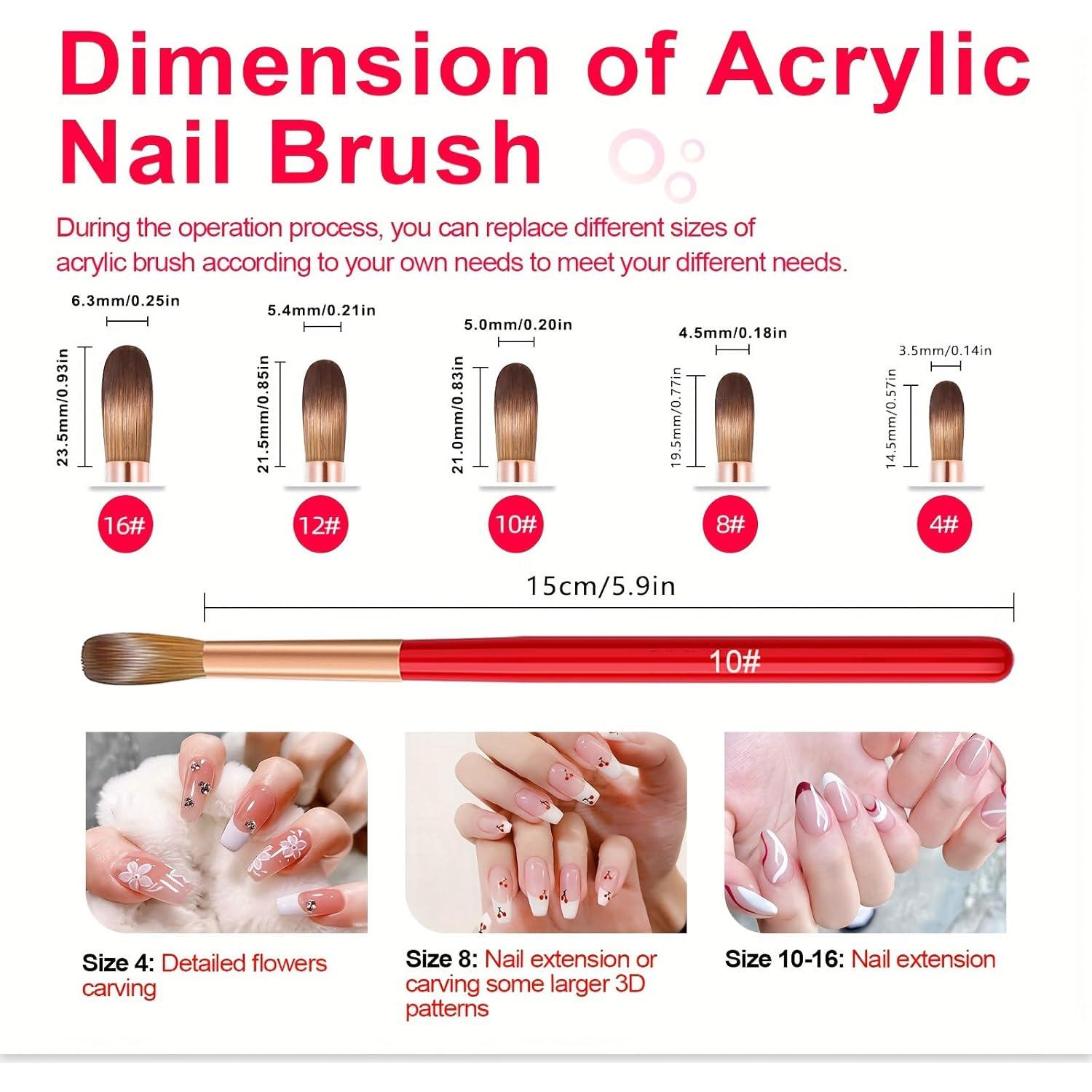 Dimension of Acrylic Nail Brush

During the operation process, you can replace different sizes of acrylic brush according to your own needs to meet your different needs.

6.3mm/0.25in
23.5mm/0.93in
16#

5.4mm/0.21in
21.5mm/0.85in
12#

5.0mm/0.20in
21.0mm/0.83in
10#

4.5mm/0.18in
19.5mm/0.77in
8#

3.5mm/0.14in
14.5mm/0.57in
4#

15cm/5.9in

10#

Size 4: Detailed flowers carving

Size 8: Nail extension or carving some larger 3D patterns

Size 10-16: Nail extension