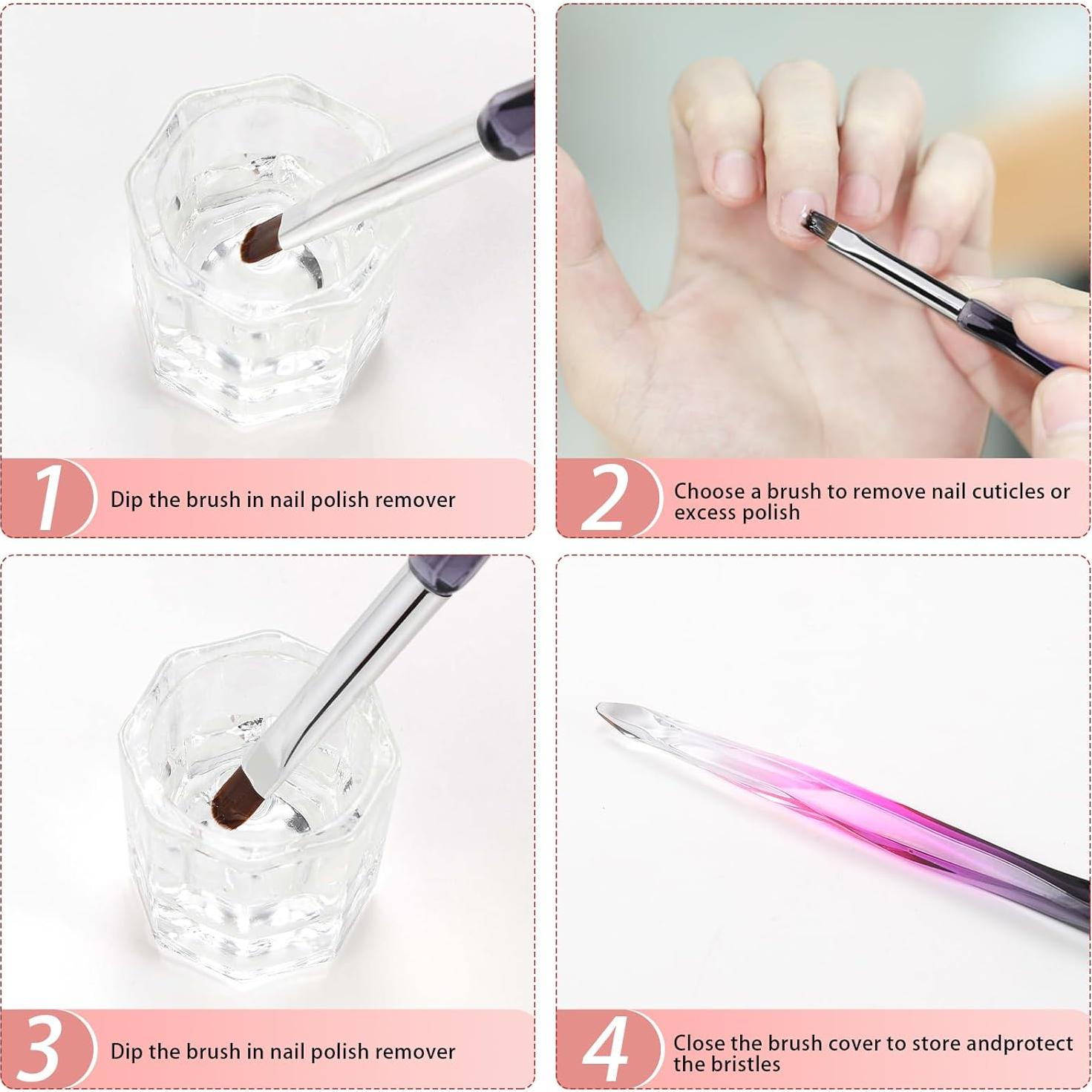 1 Dip the brush in nail polish remover

2 Choose a brush to remove nail cuticles or excess polish

3 Dip the brush in nail polish remover

4 Close the brush cover to store andprotect the bristles