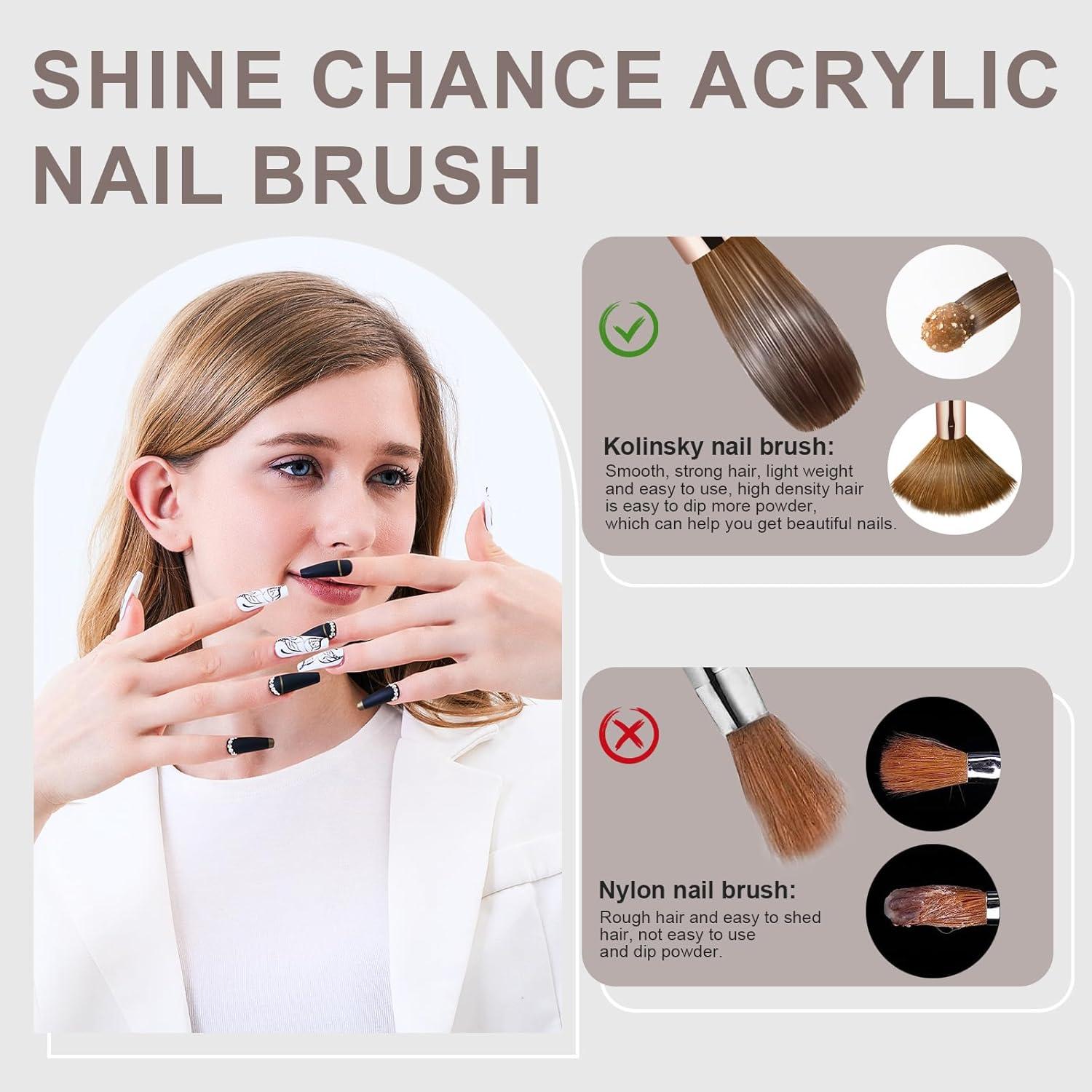 SHINE CHANCE ACRYLIC NAIL BRUSH

Kolinsky nail brush:
Smooth, strong hair, light weight and easy to use, high density hair is easy to dip more powder, which can help you get beautiful nails.

Nylon nail brush:
Rough hair and easy to shed hair, not easy to use and dip powder.