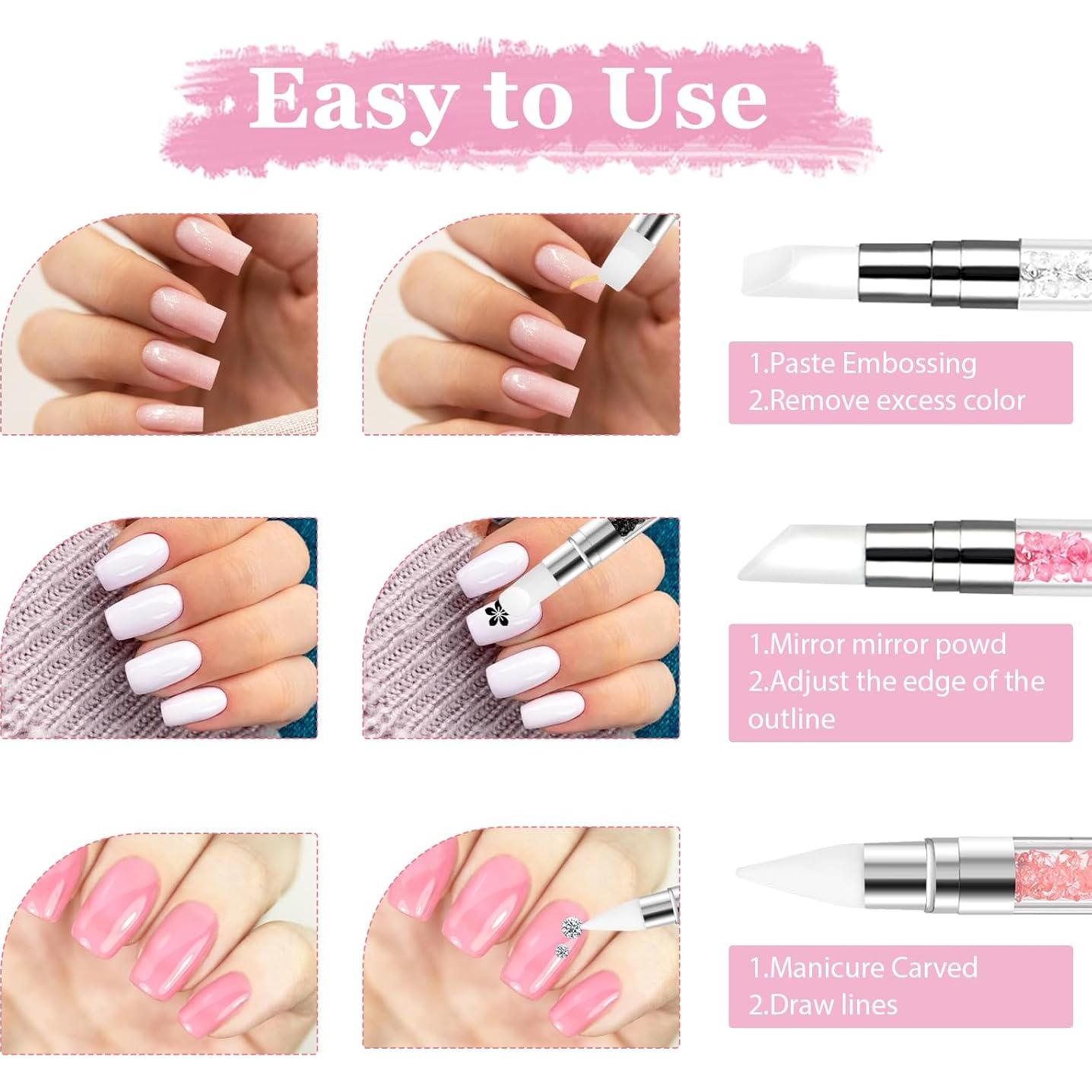 Easy to Use

1.Paste Embossing
2.Remove excess color

1.Mirror mirror powd
2.Adjust the edge of the outline

1.Manicure Carved
2.Draw lines