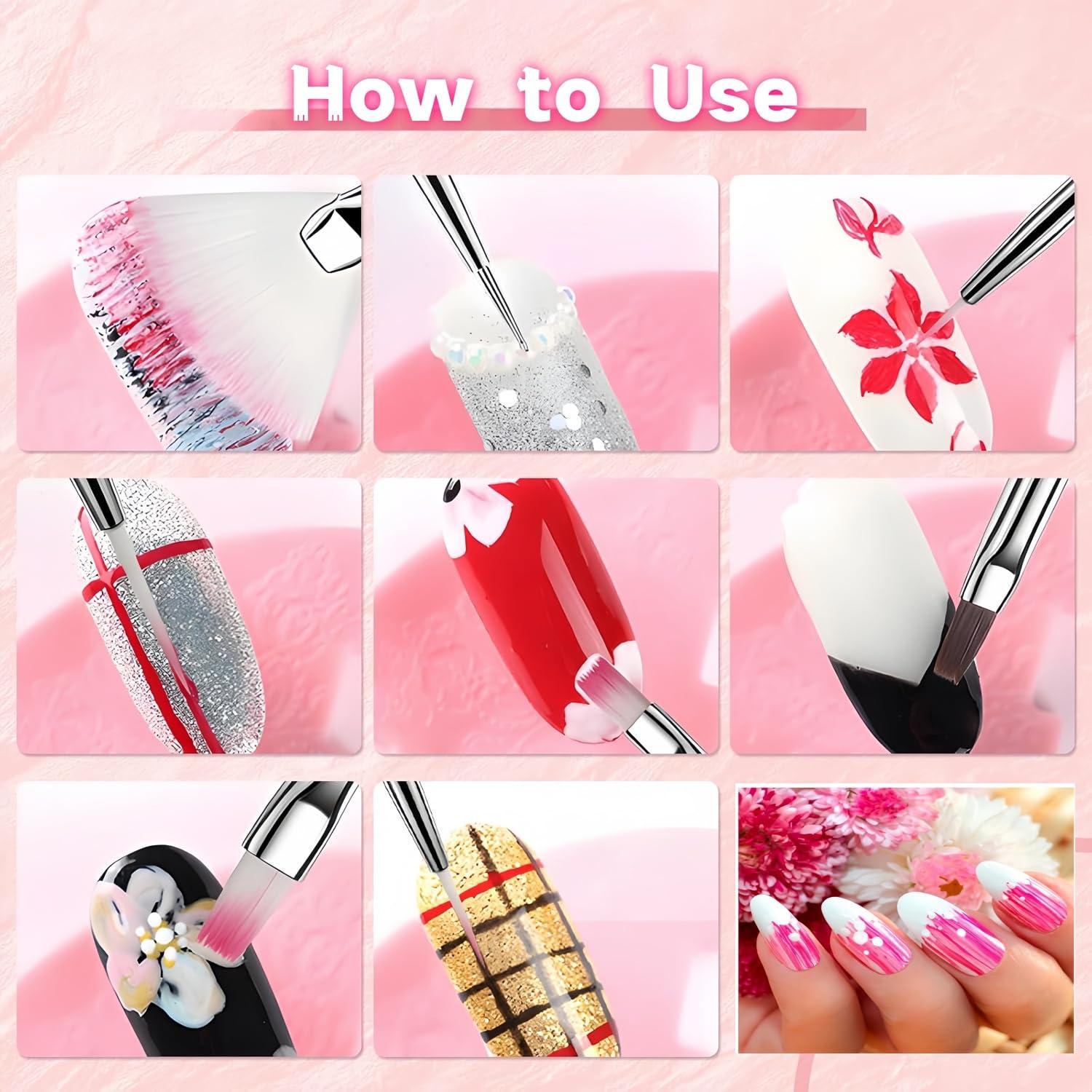 How to Use