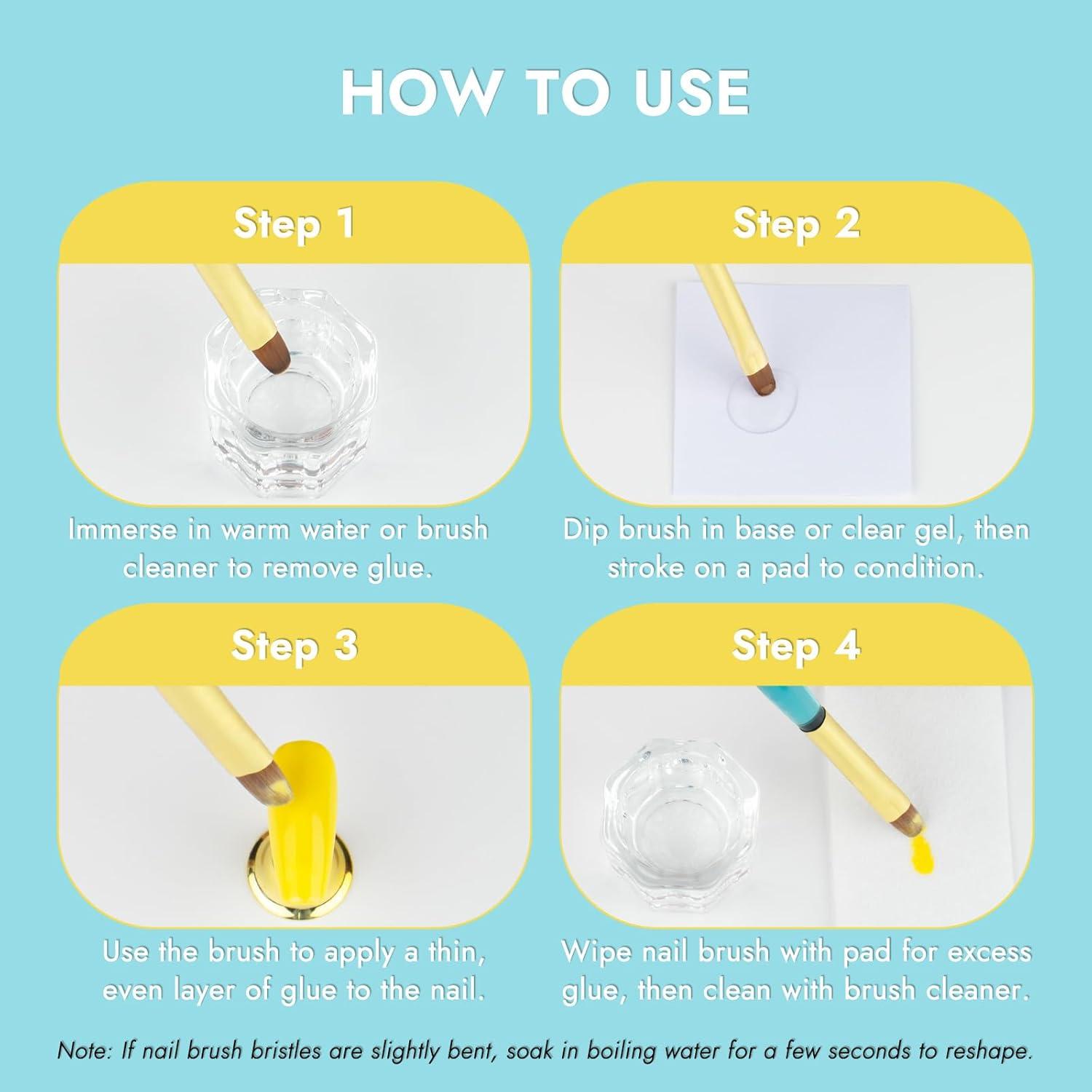 HOW TO USE

Step 1

Immerse in warm water or brush cleaner to remove glue.

Step 2

Dip brush in base or clear gel, then stroke on a pad to condition.

Step 3

Use the brush to apply a thin, even layer of glue to the nail.

Step 4

Wipe nail brush with pad for excess glue, then clean with brush cleaner.

Note: If nail brush bristles are slightly bent, soak in boiling water for a few seconds to reshape.