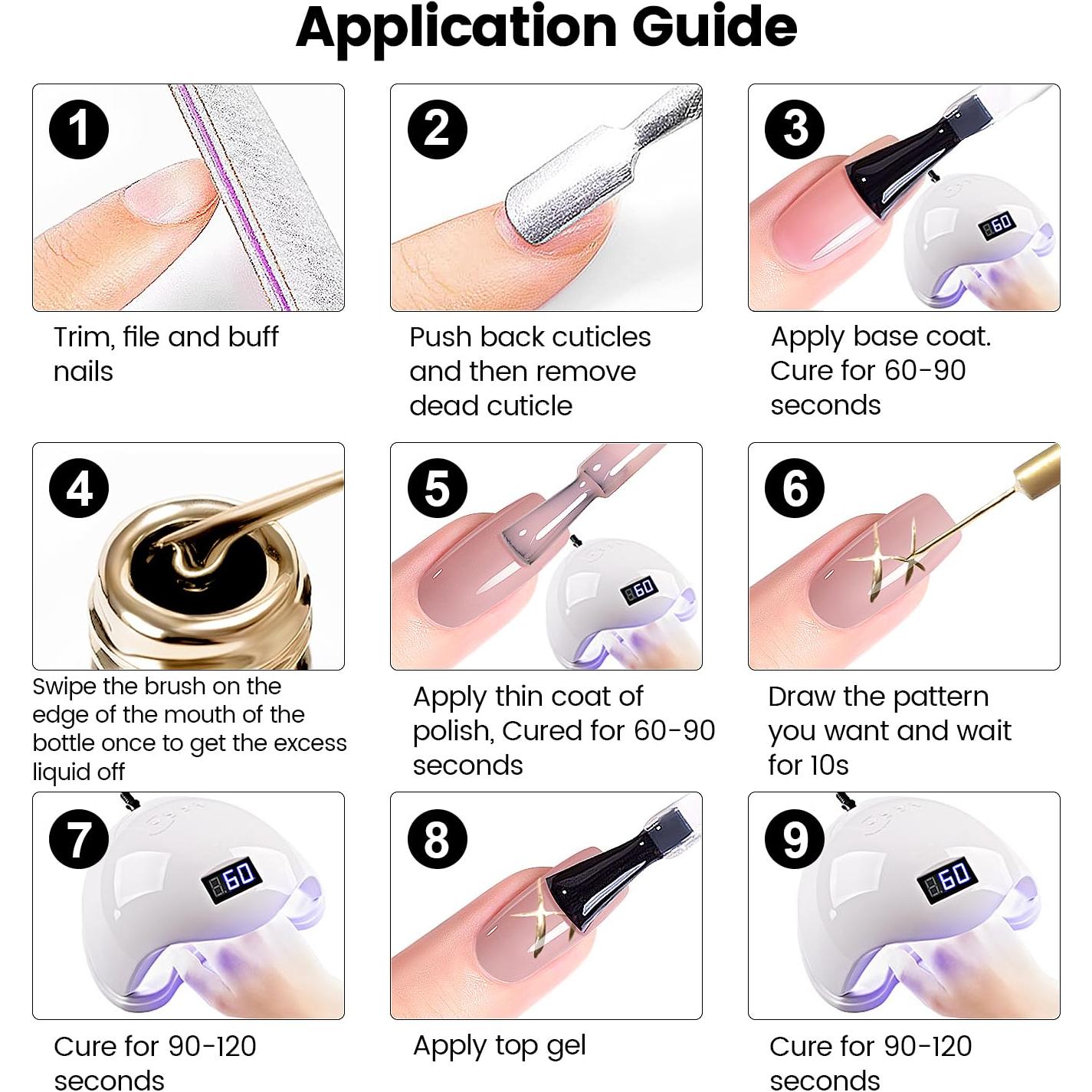 Application Guide

1

Trim, file and buff nails

2

Push back cuticles and then remove dead cuticle

3

60

Apply base coat. Cure for 60-90 seconds

4

Swipe the brush on the edge of the mouth of the bottle once to get the excess liquid off

5

60

Apply thin coat of polish, Cured for 60-90 seconds

6

Draw the pattern you want and wait for 10s

7

60

Cure for 90-120 seconds

8

Apply top gel

9

60

Cure for 90-120 seconds