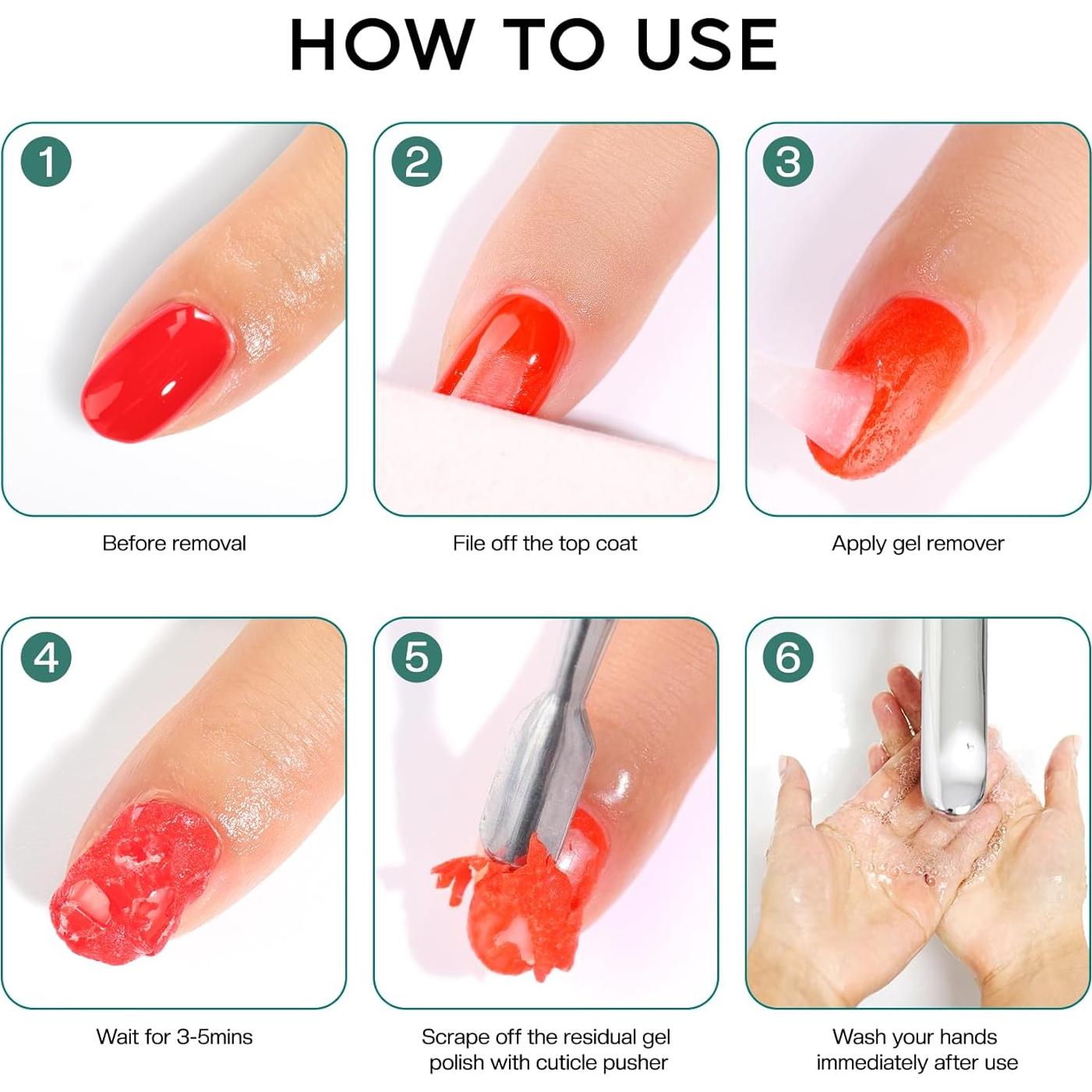 HOW TO USE

1

Before removal

2

File off the top coat

3

Apply gel remover

4

Wait for 3-5mins

5

Scrape off the residual gel polish with cuticle pusher

6

Wash your hands immediately after use