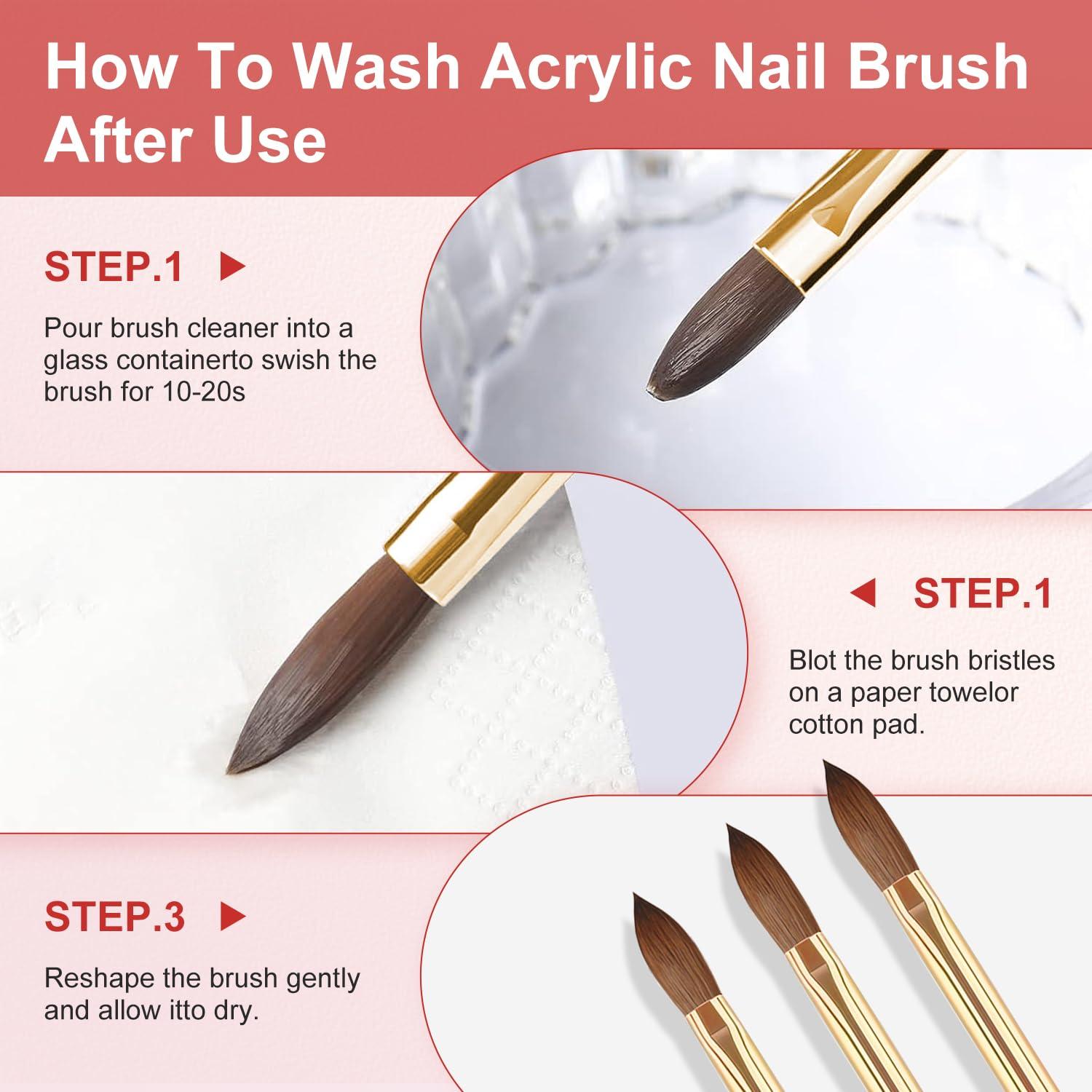 How To Wash Acrylic Nail Brush After Use

STEP.1

Pour brush cleaner into a glass containerto swish the brush for 10-20s

STEP.1

Blot the brush bristles on a paper towelor cotton pad.

STEP.3

Reshape the brush gently and allow itto dry.