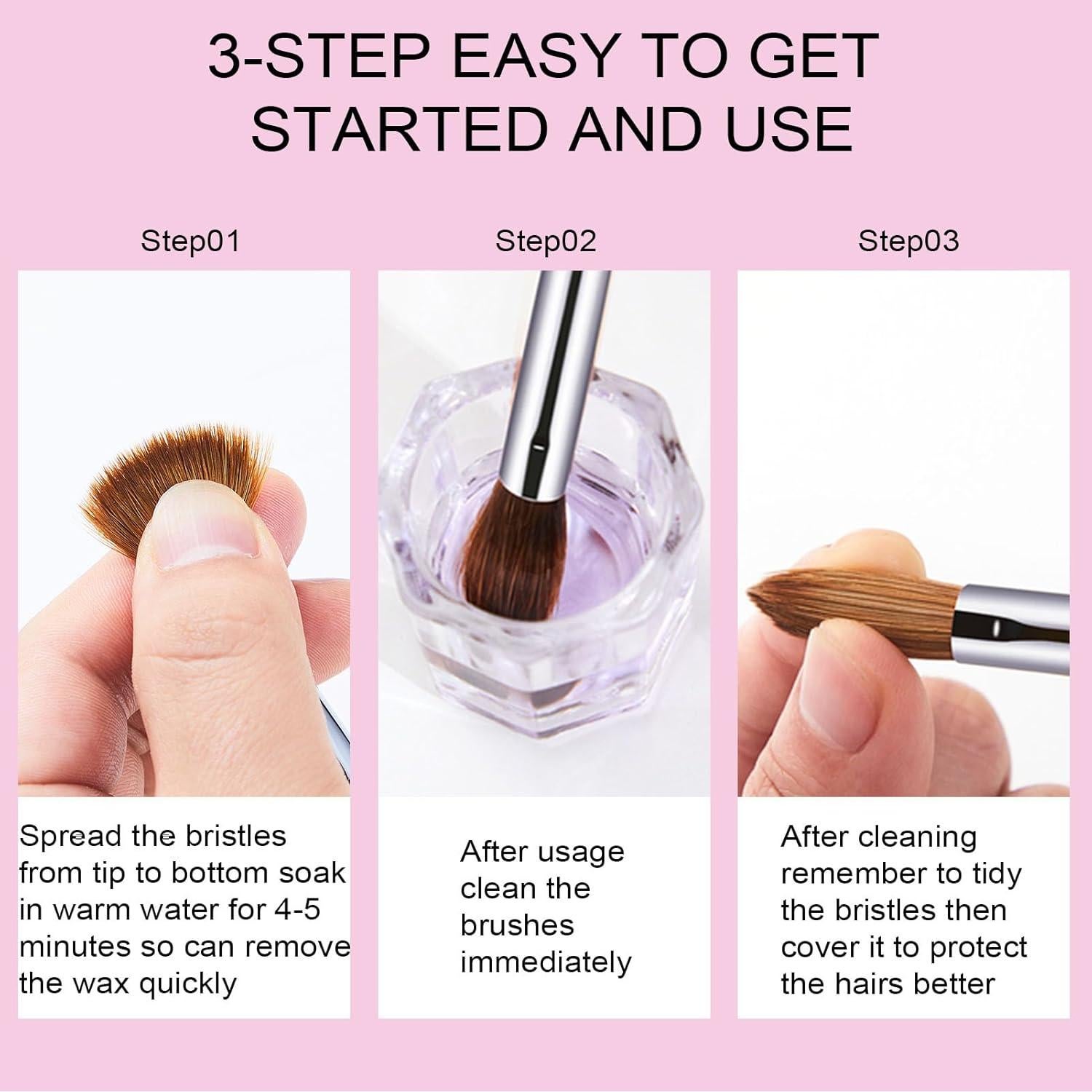 3-STEP EASY TO GET STARTED AND USE

Step01

Spread the bristles from tip to bottom soak in warm water for 4-5 minutes so can remove the wax quickly

Step02

After usage clean the brushes immediately

Step03

After cleaning remember to tidy the bristles then cover it to protect the hairs better