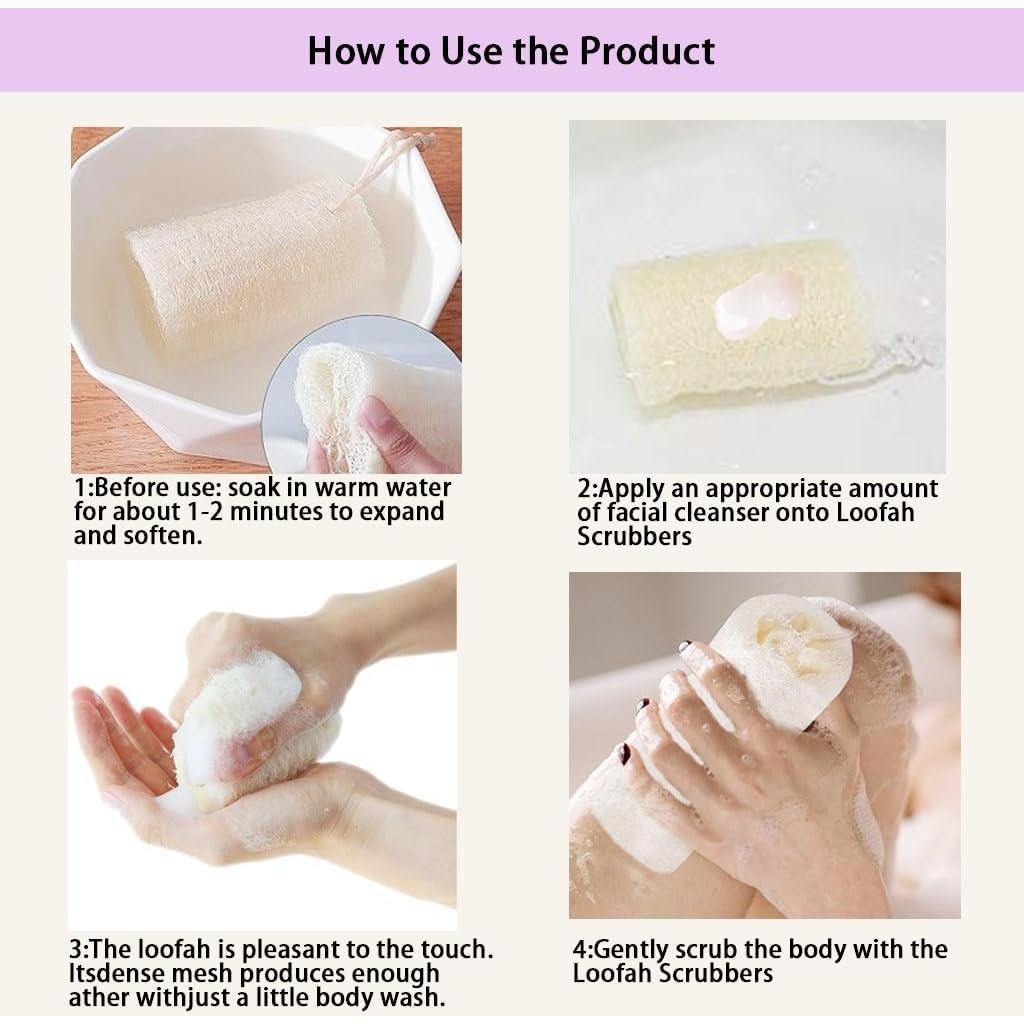 How to Use the Product

1:Before use: soak in warm water for about 1-2 minutes to expand and soften.

2:Apply an appropriate amount of facial cleanser onto Loofah Scrubbers

3:The loofah is pleasant to the touch. Itsdense mesh produces enough ather withjust a little body wash.

4:Gently scrub the body with the Loofah Scrubbers