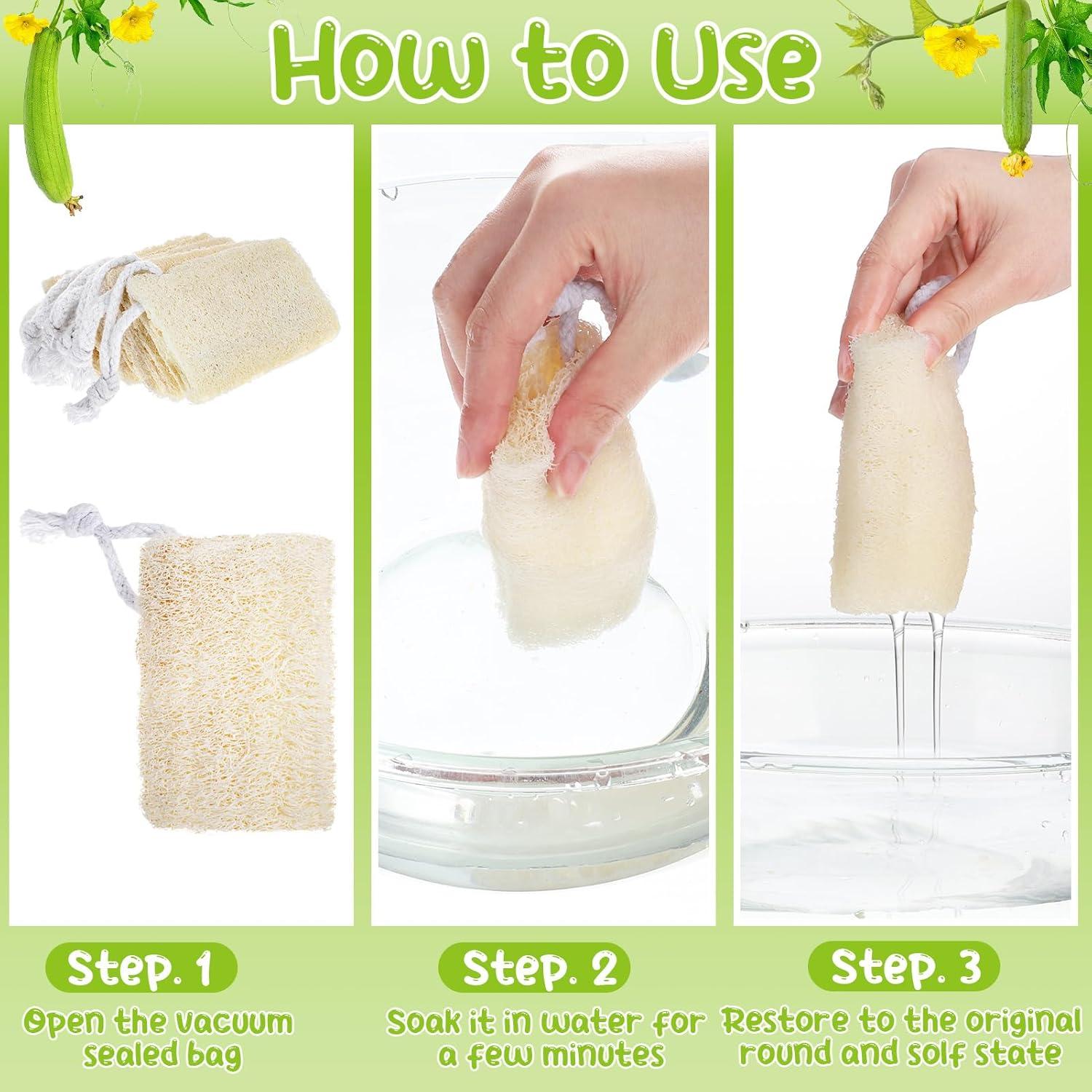 How to Use

Step. 1

Open the vacuum sealed bag

Step. 2

Soak it in water for a few minutes

Step. 3

Restore to the original round and solf state