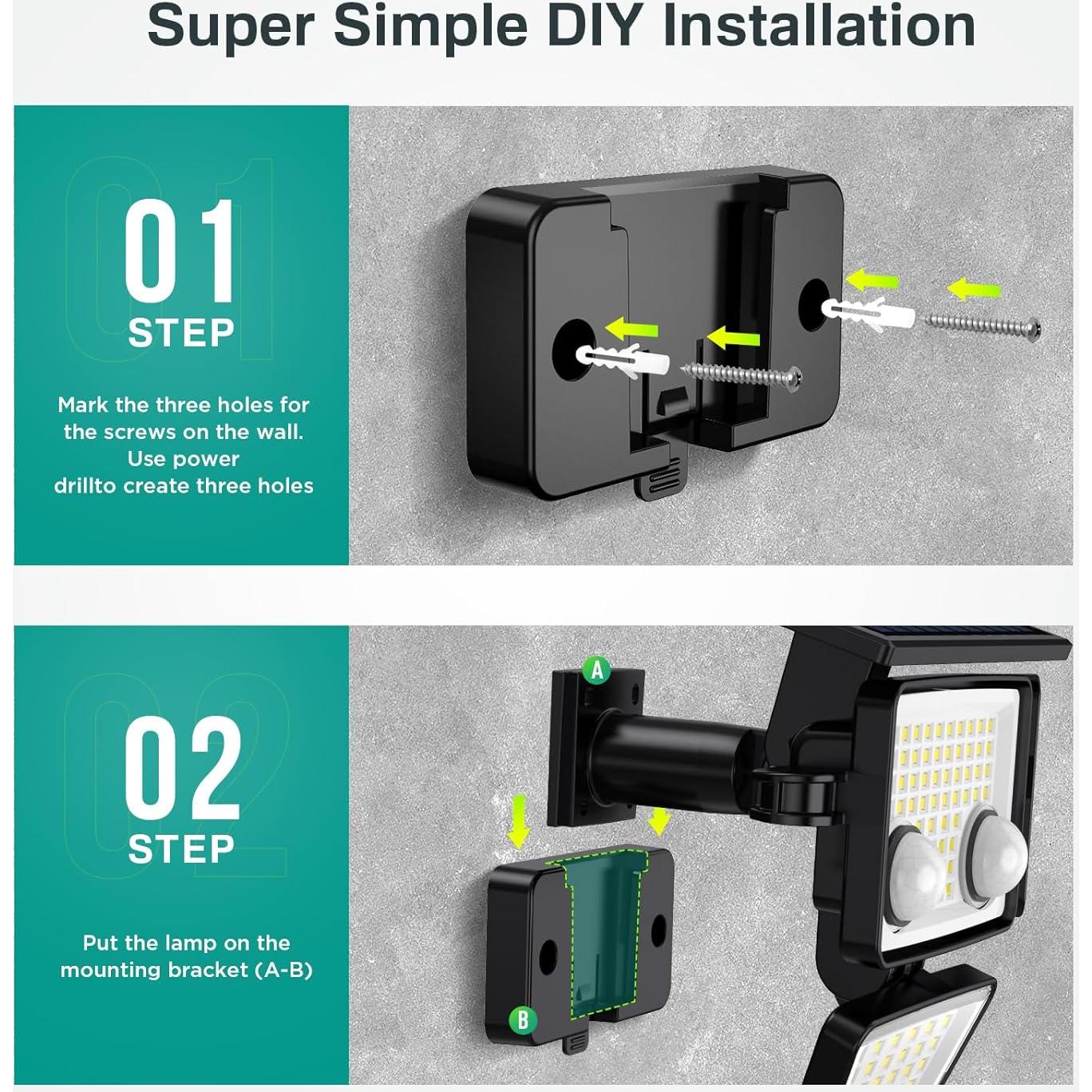 Super Simple DIY Installation

01
STEP

Mark the three holes for the screws on the wall. Use power drillto create three holes

02
STEP

Put the lamp on the mounting bracket (A-B)

A

B