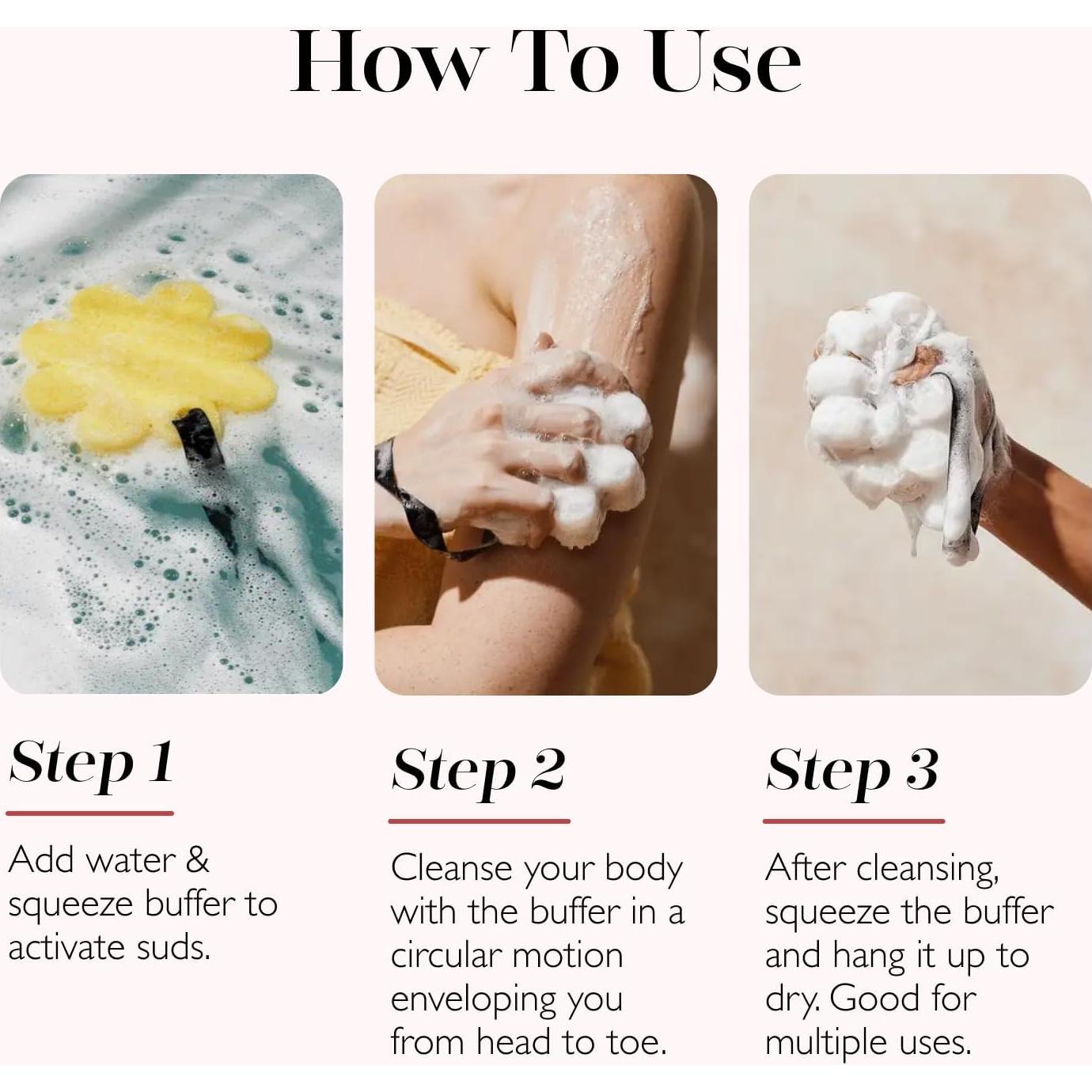 How To Use

Step 1

Add water & squeeze buffer to activate suds.

Step 2

Cleanse your body with the buffer in a circular motion enveloping you from head to toe.

Step 3

After cleansing, squeeze the buffer and hang it up to dry. Good for multiple uses.