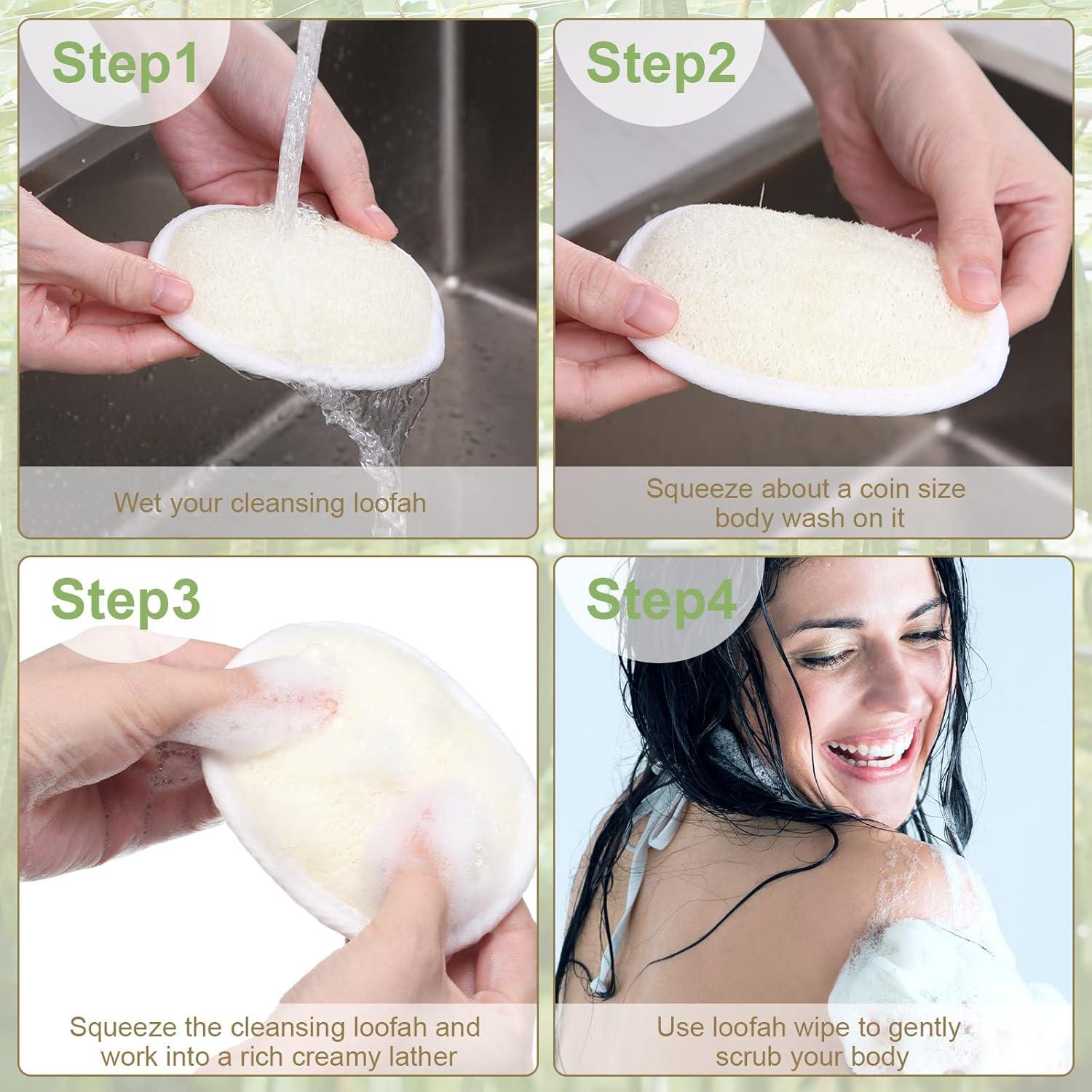 Step1

Wet your cleansing loofah

Step2

Squeeze about a coin size body wash on it

Step3

Squeeze the cleansing loofah and work into a rich creamy lather

Step4

Use loofah wipe to gently scrub your body