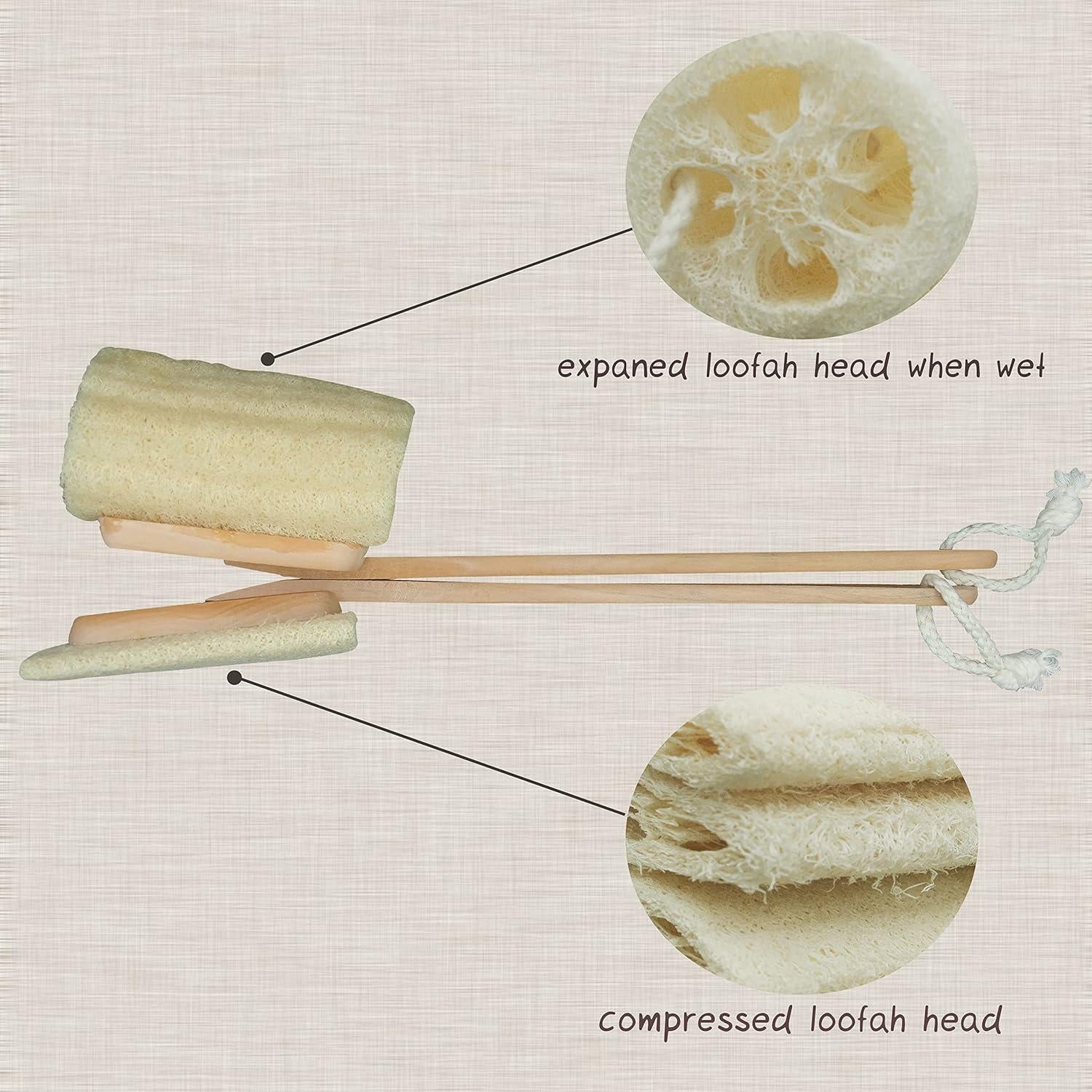 expaned loofah head when wet

compressed loofah head