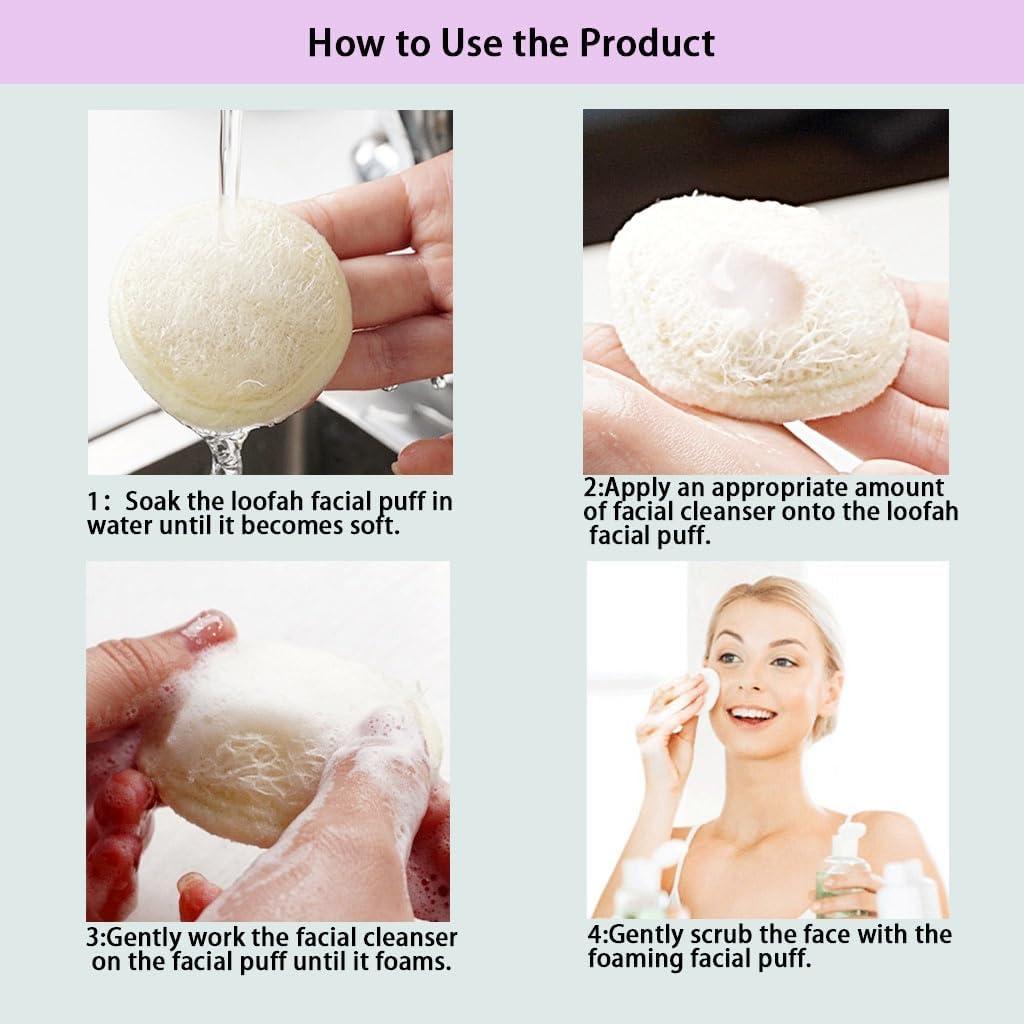 How to Use the Product

1： Soak the loofah facial puff in water until it becomes soft.

2:Apply an appropriate amount of facial cleanser onto the loofah facial puff.

3:Gently work the facial cleanser on the facial puff until it foams.

4:Gently scrub the face with the foaming facial puff.