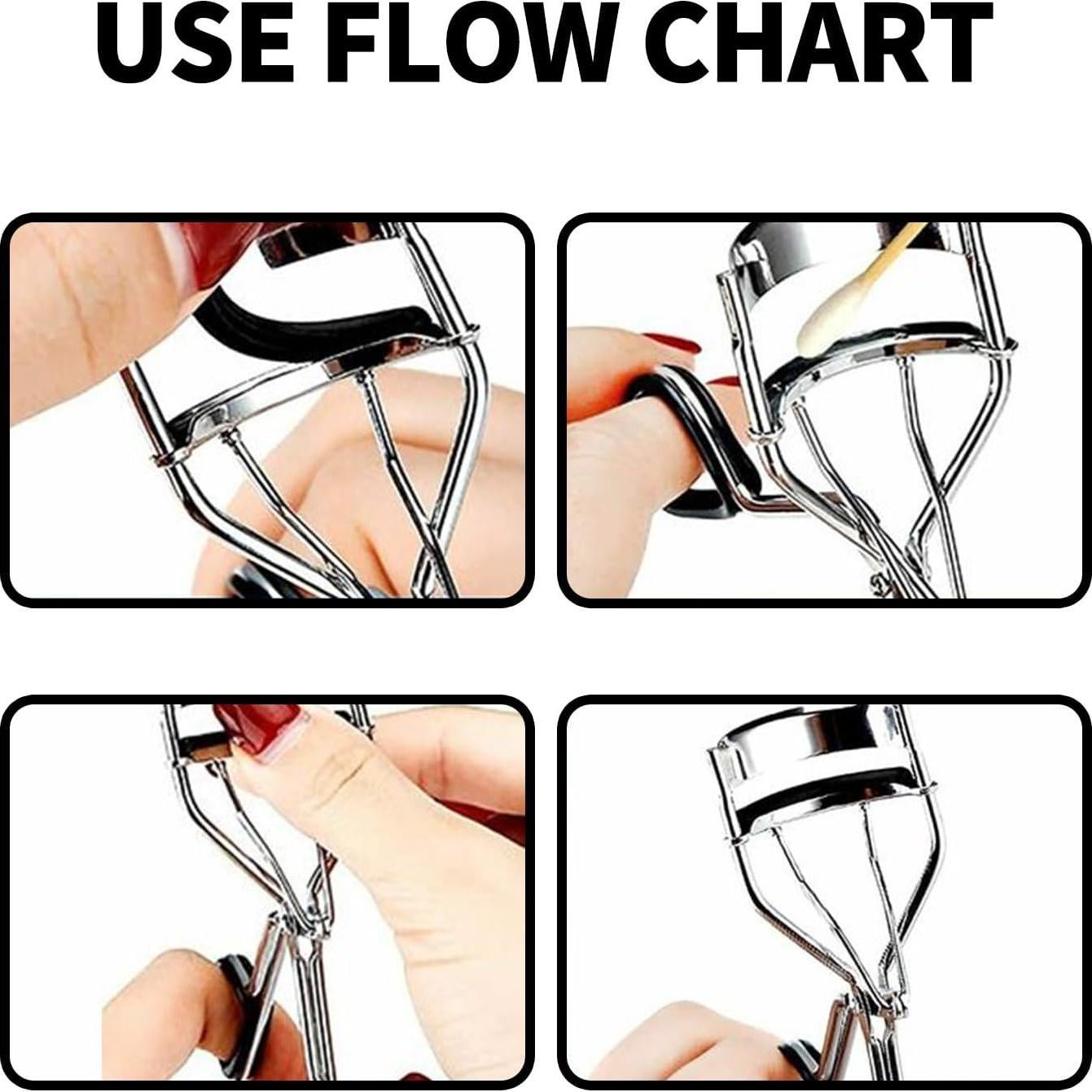 USE FLOW CHART