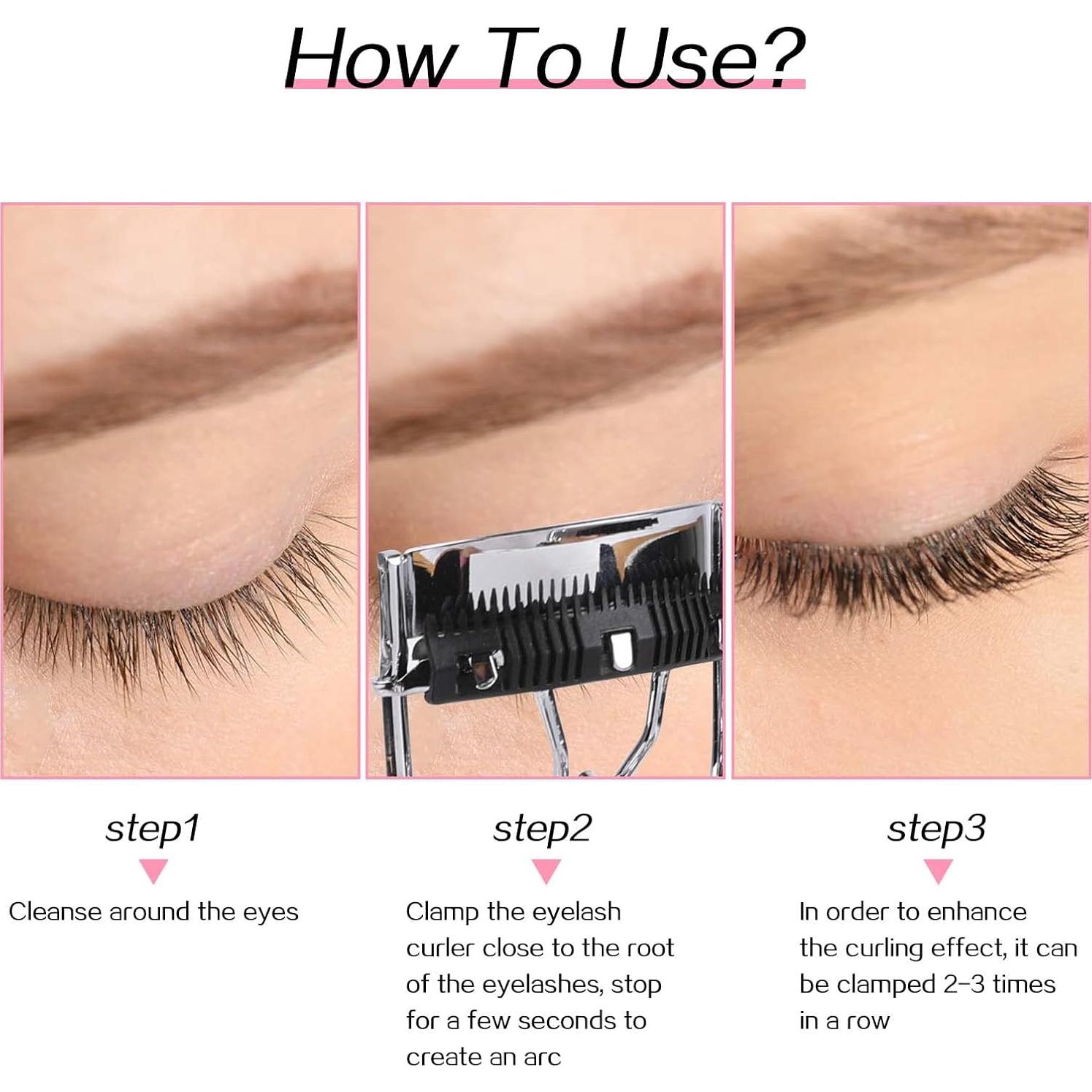 How To Use?

step1

Cleanse around the eyes

step2

Clamp the eyelash curler close to the root of the eyelashes, stop for a few seconds to create an arc

step3

In order to enhance the curling effect, it can be clamped 2-3 times in a row