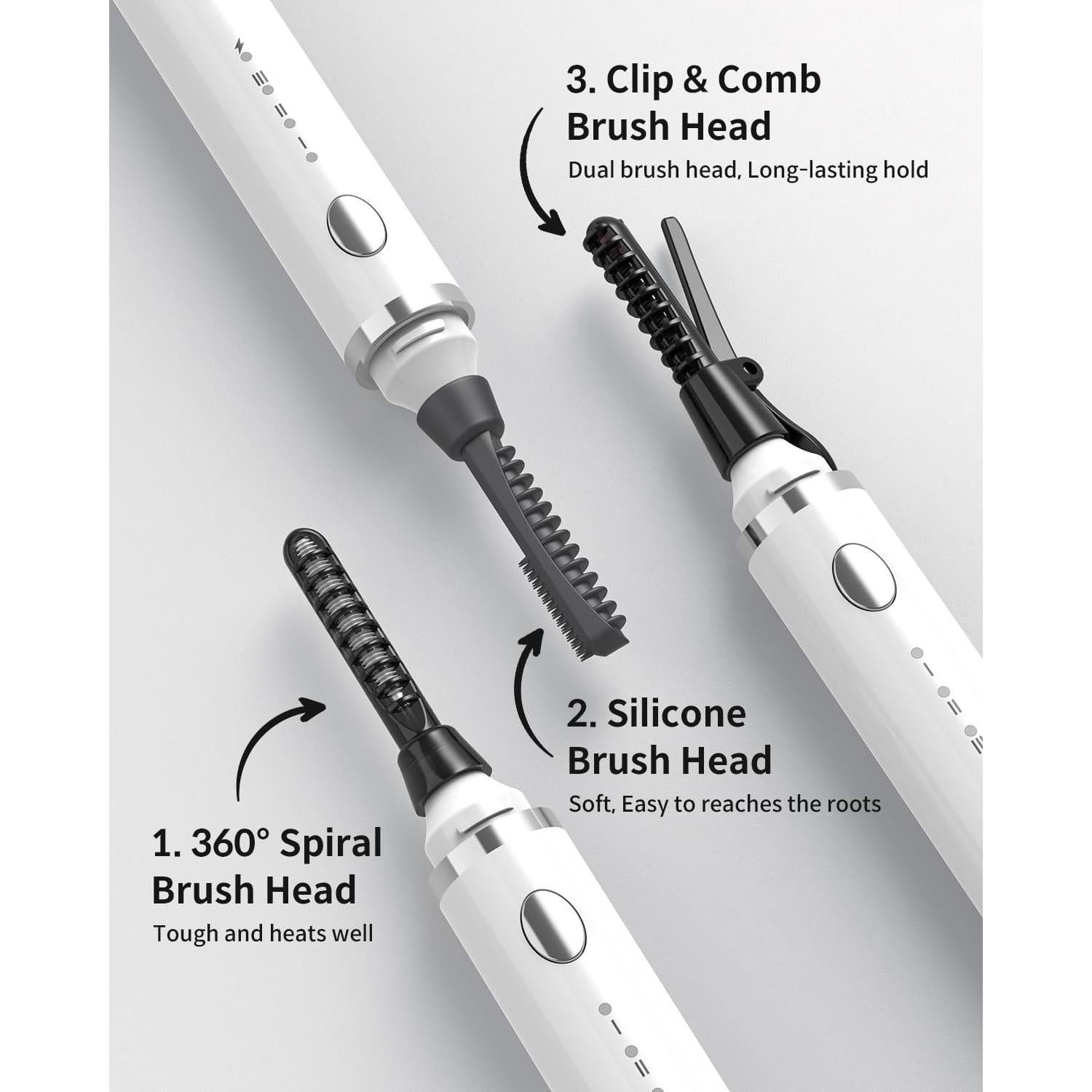 3. Clip & Comb Brush Head
Dual brush head, Long-lasting hold

2. Silicone Brush Head
Soft, Easy to reaches the roots

1. 360° Spiral Brush Head
Tough and heats well