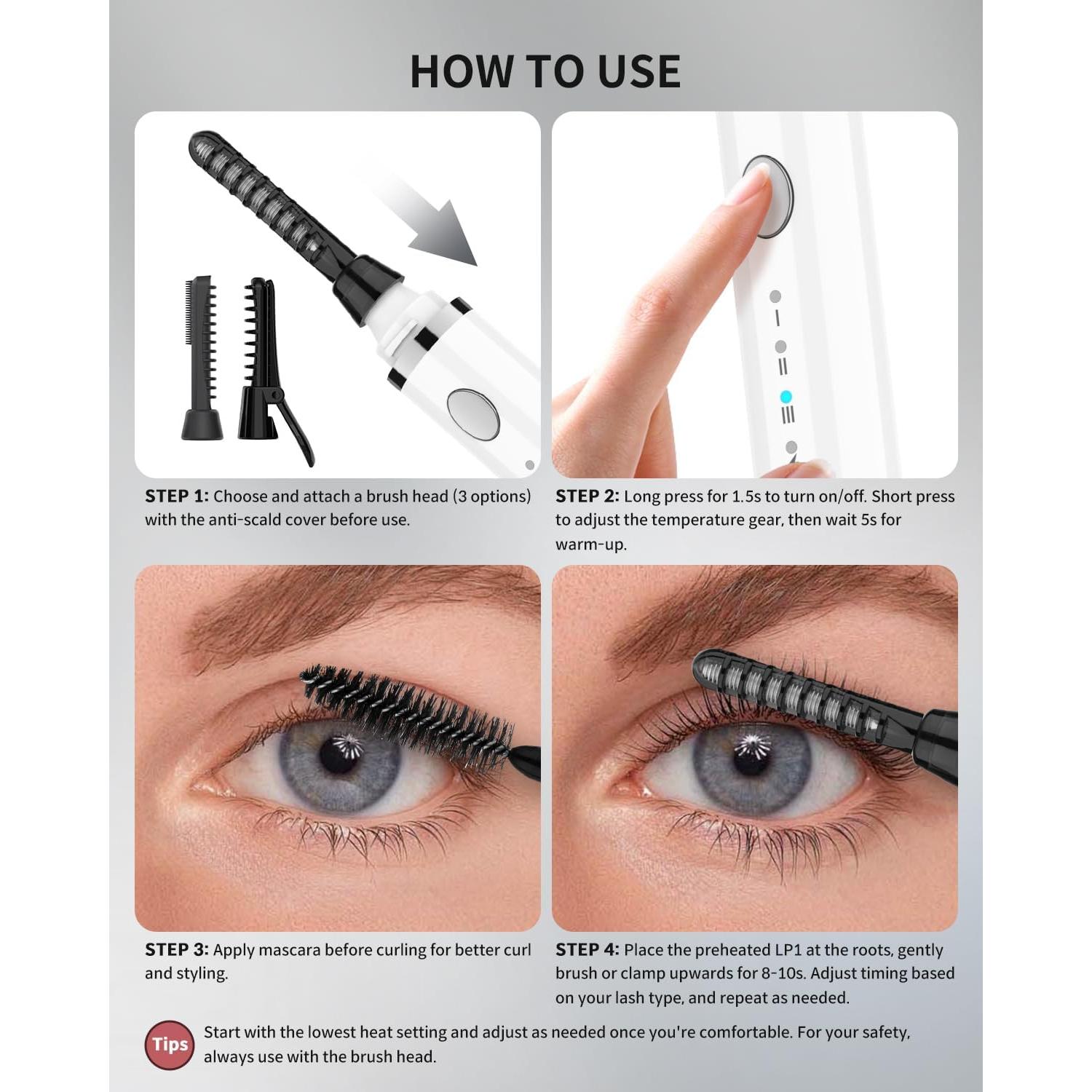 HOW TO USE

I

II

III

STEP 1: Choose and attach a brush head (3 options) with the anti-scald cover before use.

STEP 2: Long press for 1.5s to turn on/off. Short press to adjust the temperature gear, then wait 5s for warm-up.

STEP 3: Apply mascara before curling for better curl and styling.

STEP 4: Place the preheated LP1 at the roots, gently brush or clamp upwards for 8-10s. Adjust timing based on your lash type, and repeat as needed.

Tips Start with the lowest heat setting and adjust as needed once you're comfortable. For your safety, always use with the brush head.