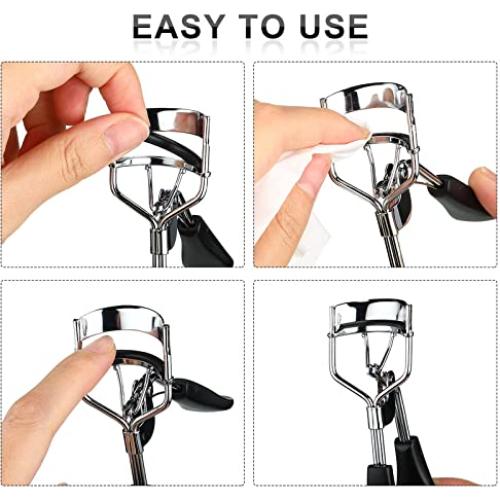 EASY TO USE