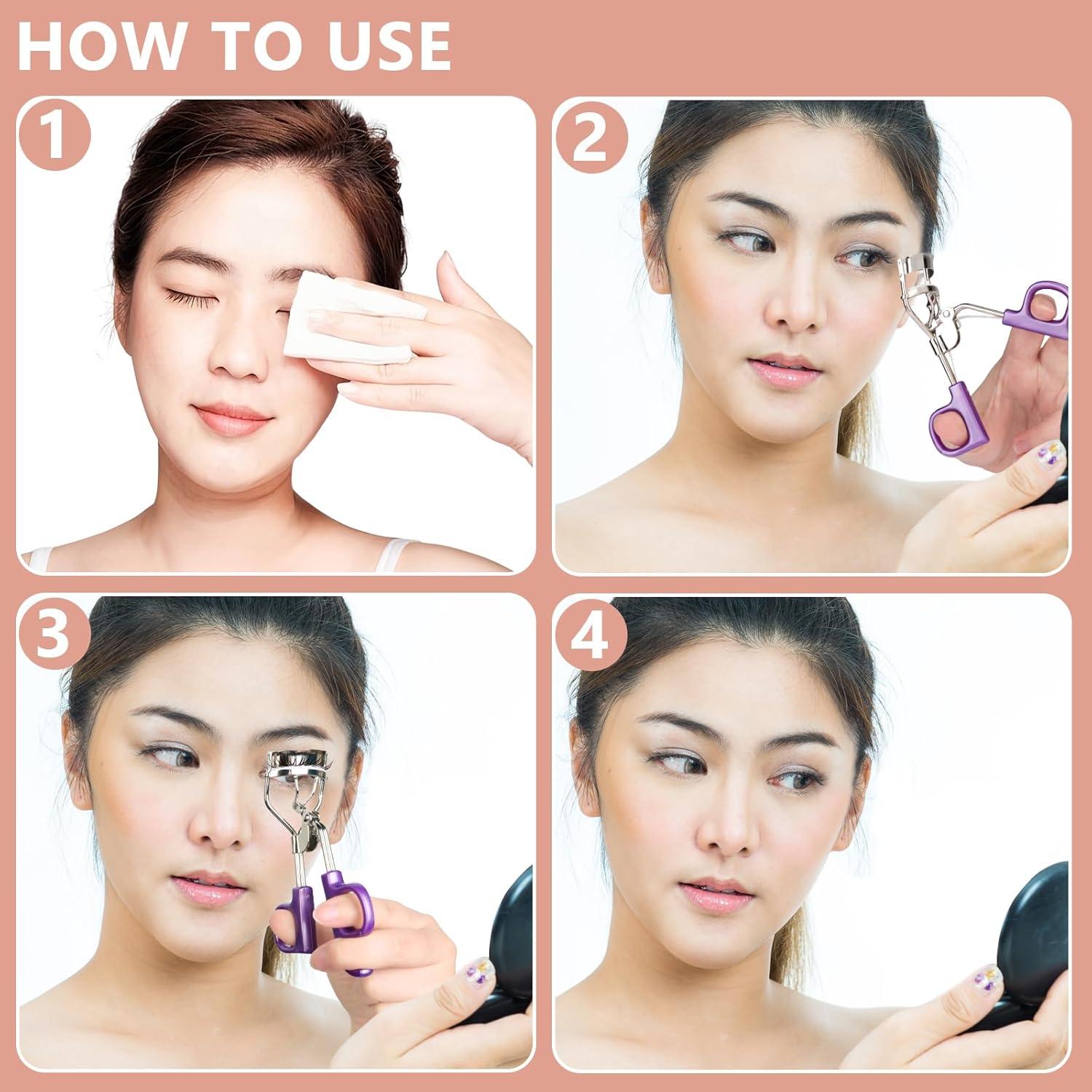 HOW TO USE

1

2

3

4