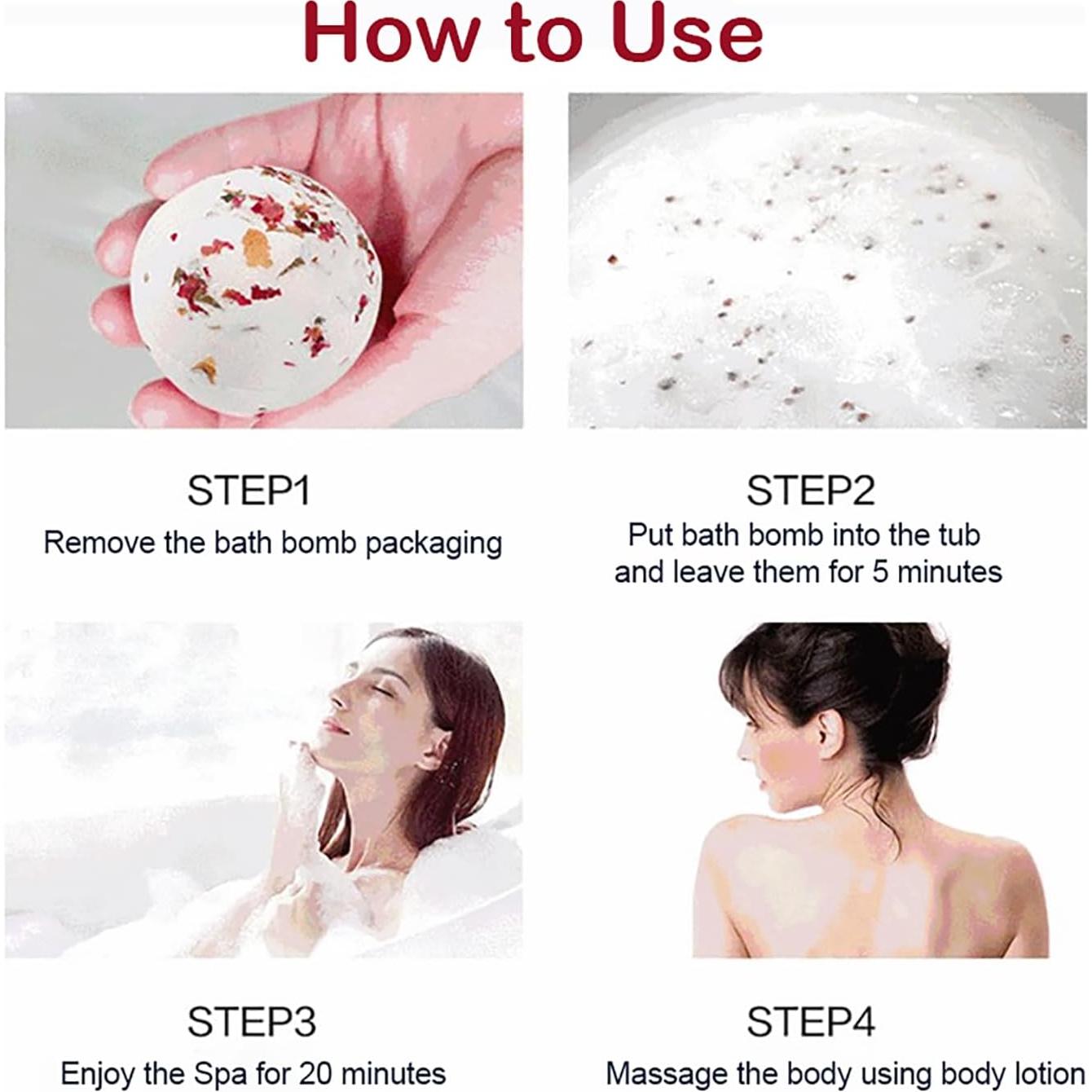 How to Use

STEP1
Remove the bath bomb packaging

STEP2
Put bath bomb into the tub and leave them for 5 minutes

STEP3
Enjoy the Spa for 20 minutes

STEP4
Massage the body using body lotion