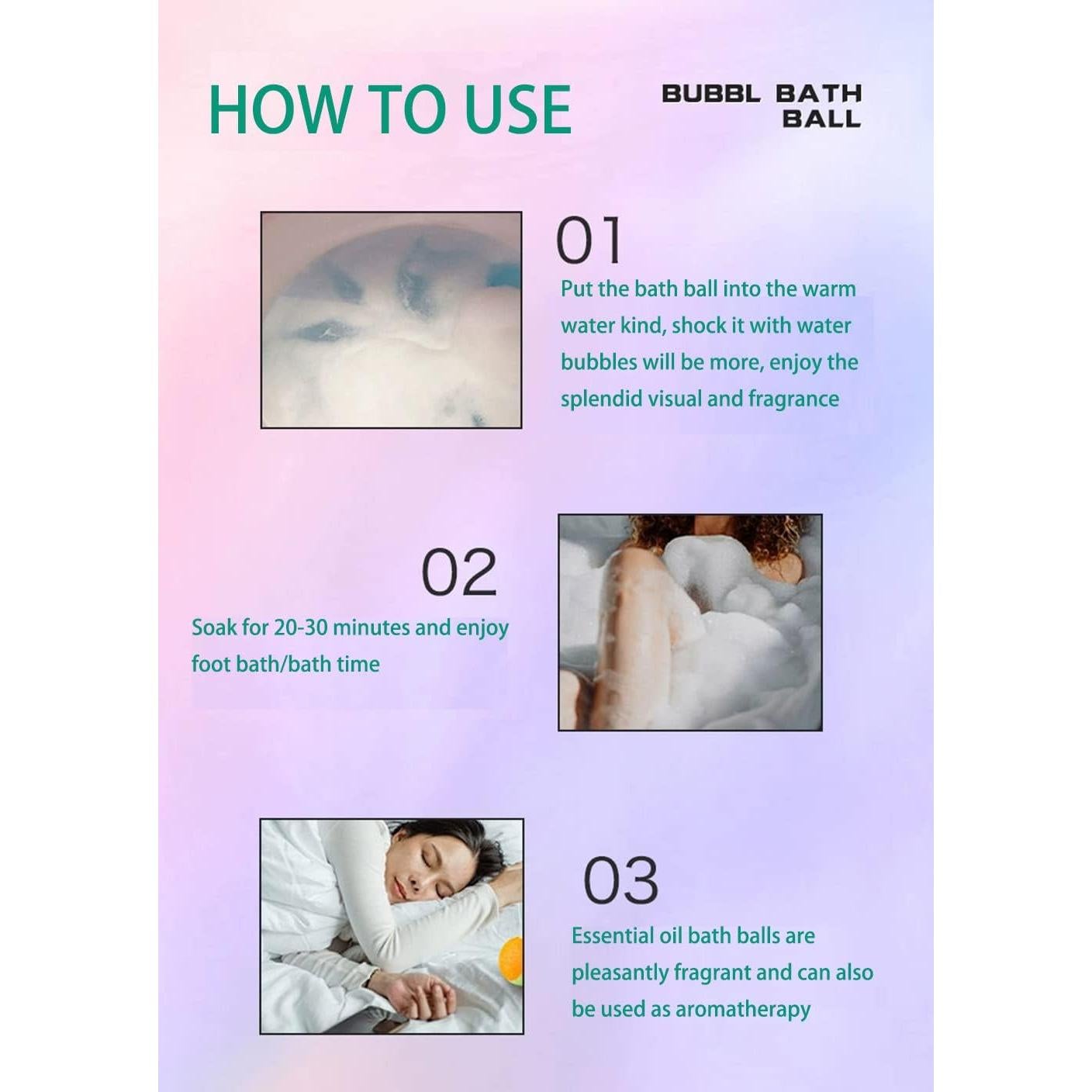 HOW TO USE

BUBBL BATH BALL

01

Put the bath ball into the warm water kind, shock it with water bubbles will be more, enjoy the splendid visual and fragrance

02

Soak for 20-30 minutes and enjoy foot bath/bath time

03

Essential oil bath balls are pleasantly fragrant and can also be used as aromatherapy