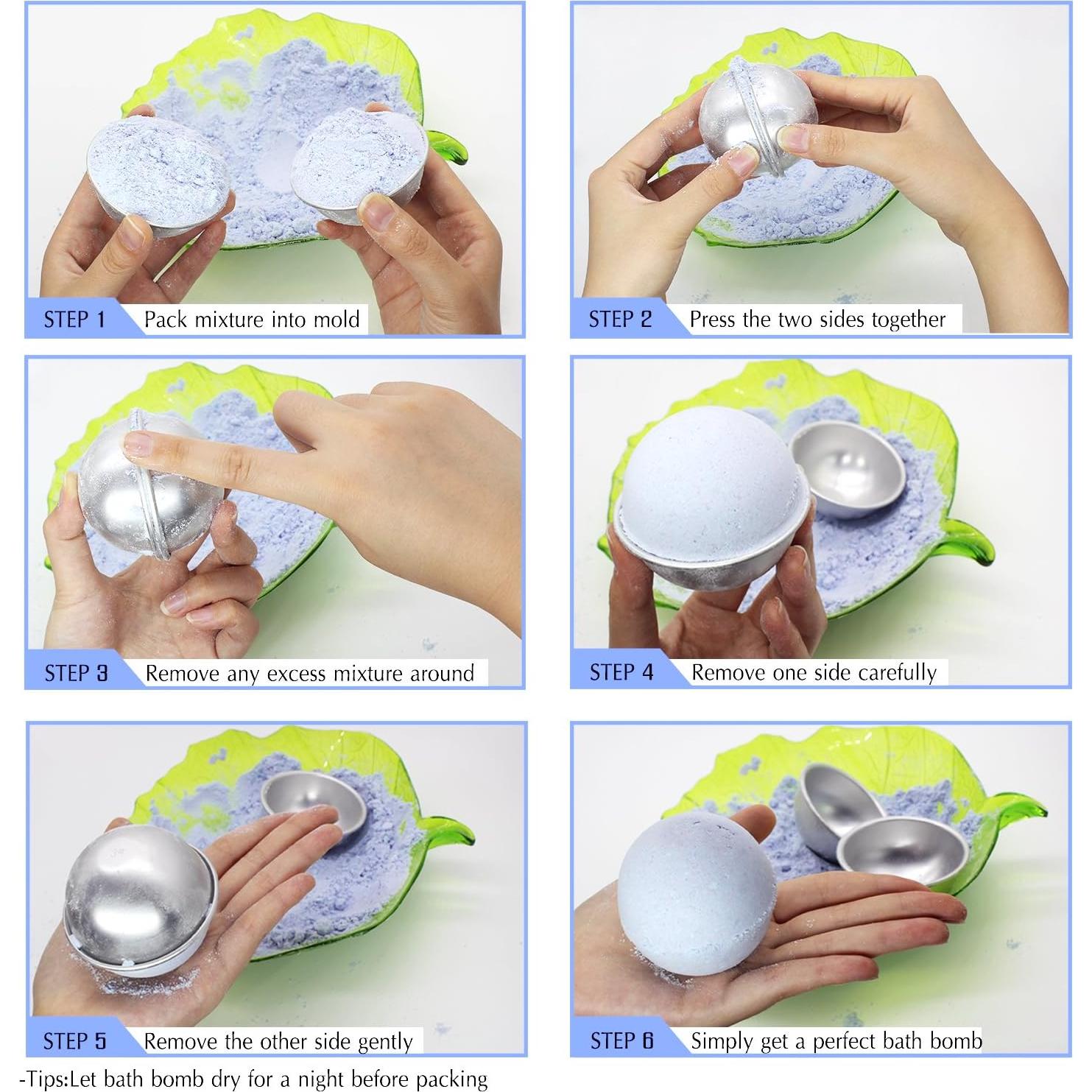 STEP 1 Pack mixture into mold

STEP 2 Press the two sides together

STEP 3 Remove any excess mixture around

STEP 4 Remove one side carefully

STEP 5 Remove the other side gently

STEP 6 Simply get a perfect bath bomb

-Tips:Let bath bomb dry for a night before packing