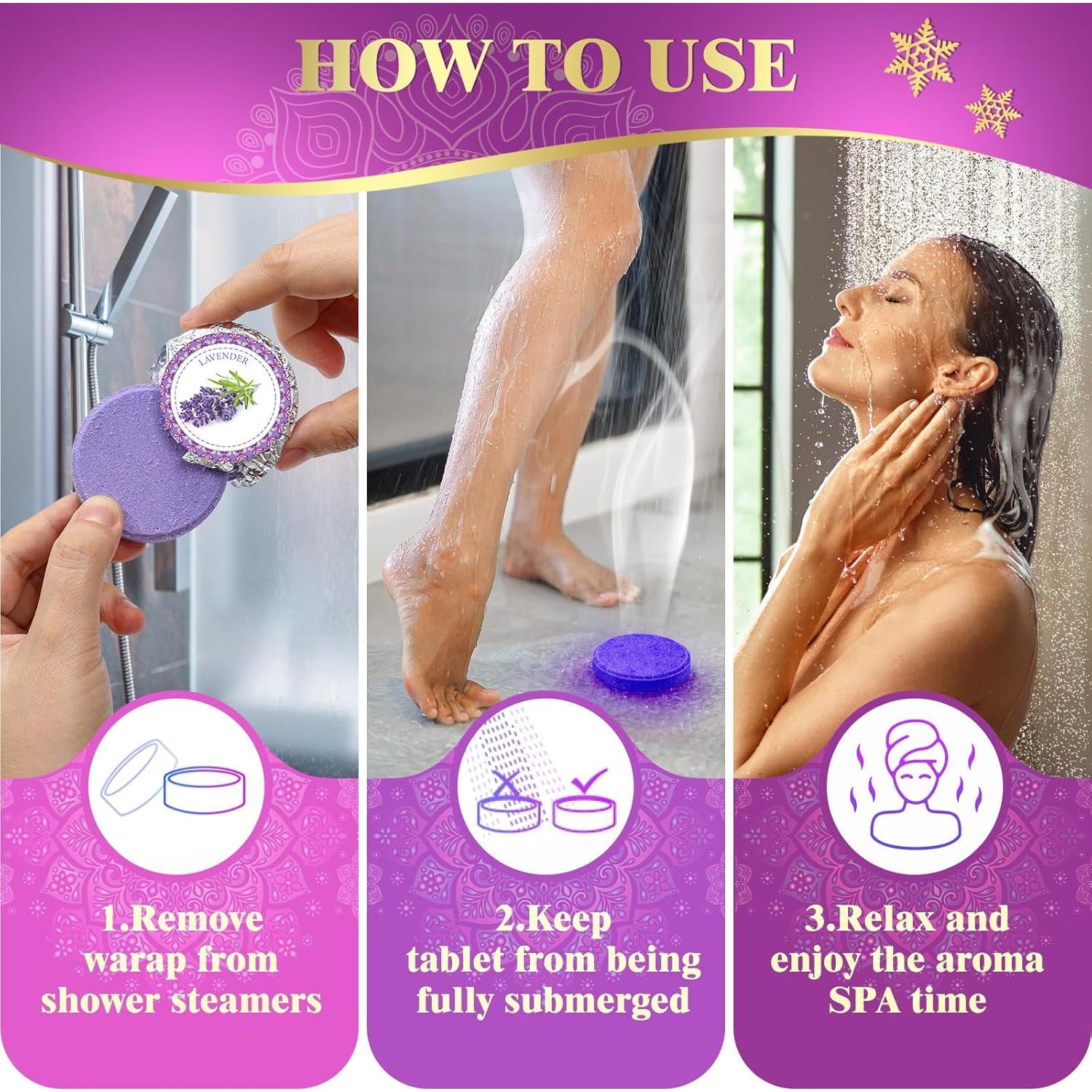 HOW TO USE

LAVENDER

1.Remove warap from shower steamers

2.Keep tablet from being fully submerged

3.Relax and enjoy the aroma SPA time