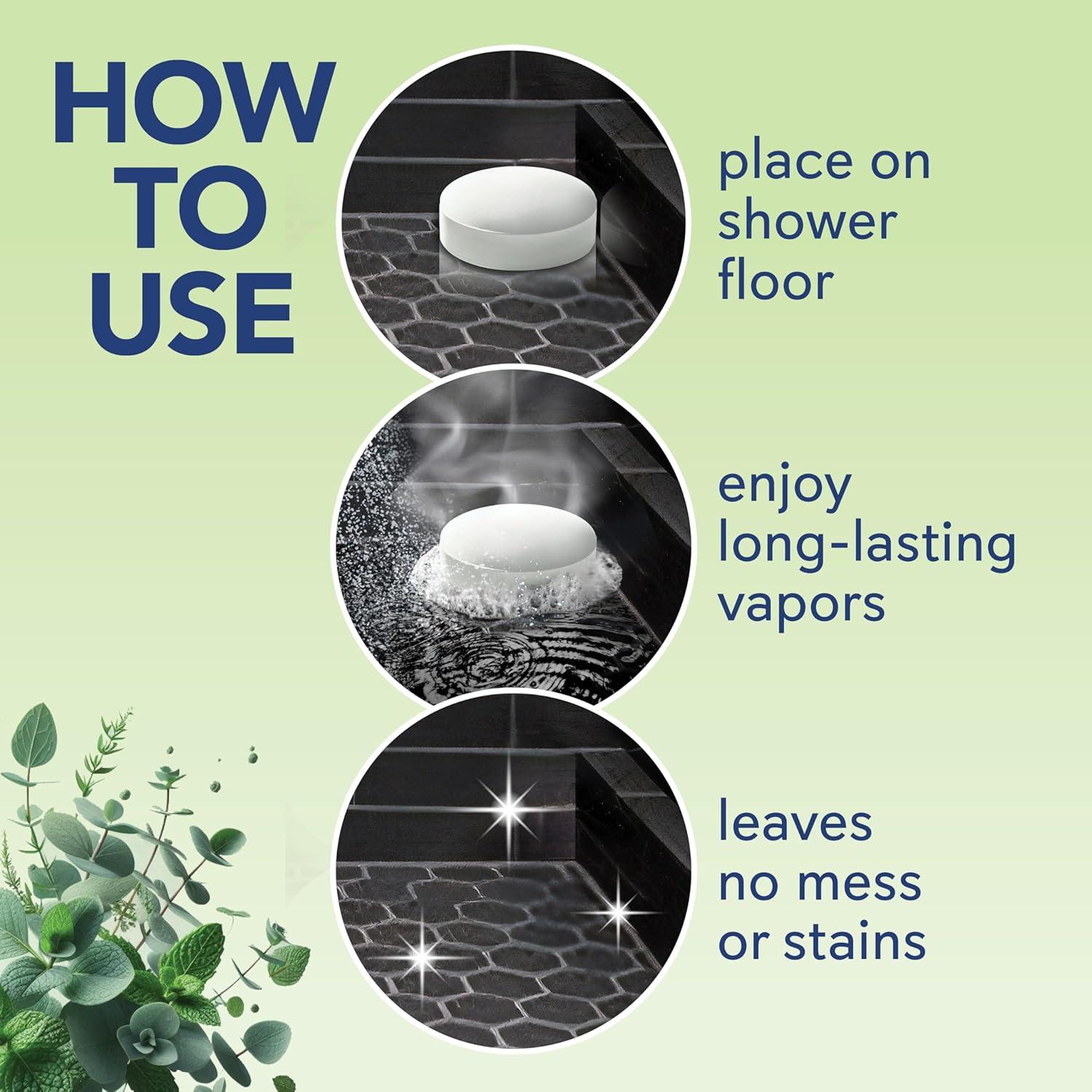 HOW TO USE

place on shower floor

enjoy long-lasting vapors

leaves no mess or stains