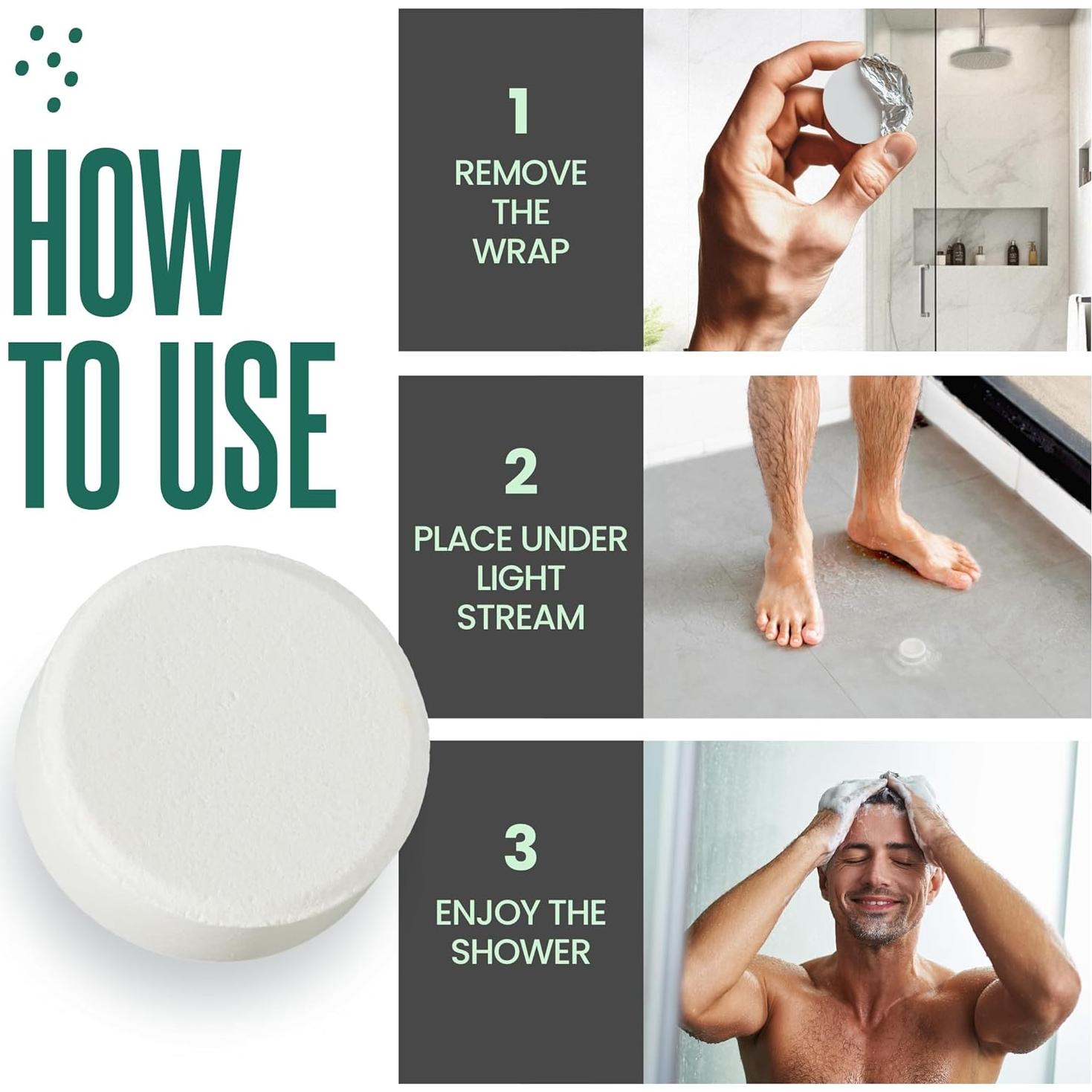 HOW TO USE

1
REMOVE THE WRAP

2
PLACE UNDER LIGHT STREAM

3
ENJOY THE SHOWER