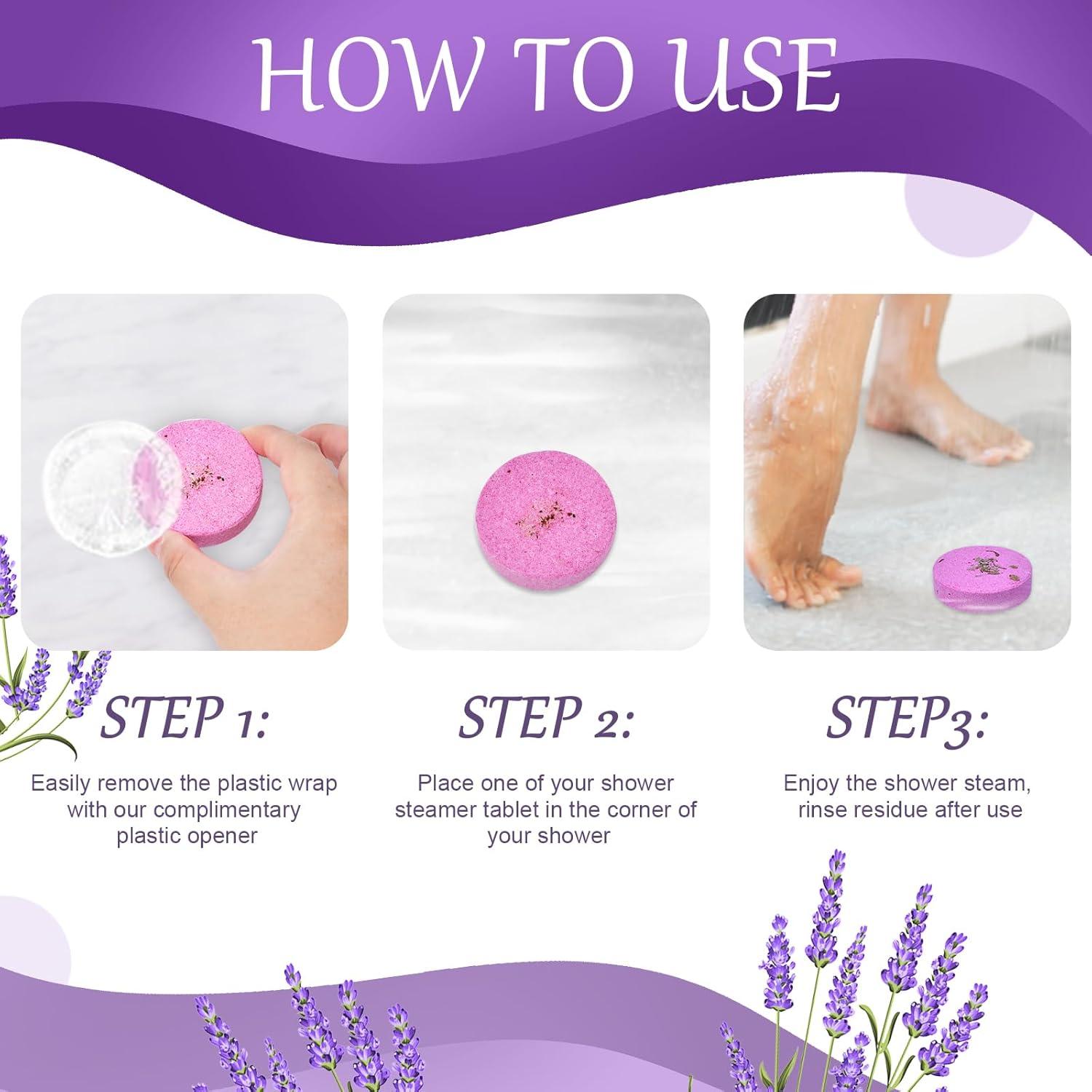 HOW TO USE

STEP 1:

Easily remove the plastic wrap with our complimentary plastic opener

STEP 2:

Place one of your shower steamer tablet in the corner of your shower

STEP3:

Enjoy the shower steam, rinse residue after use